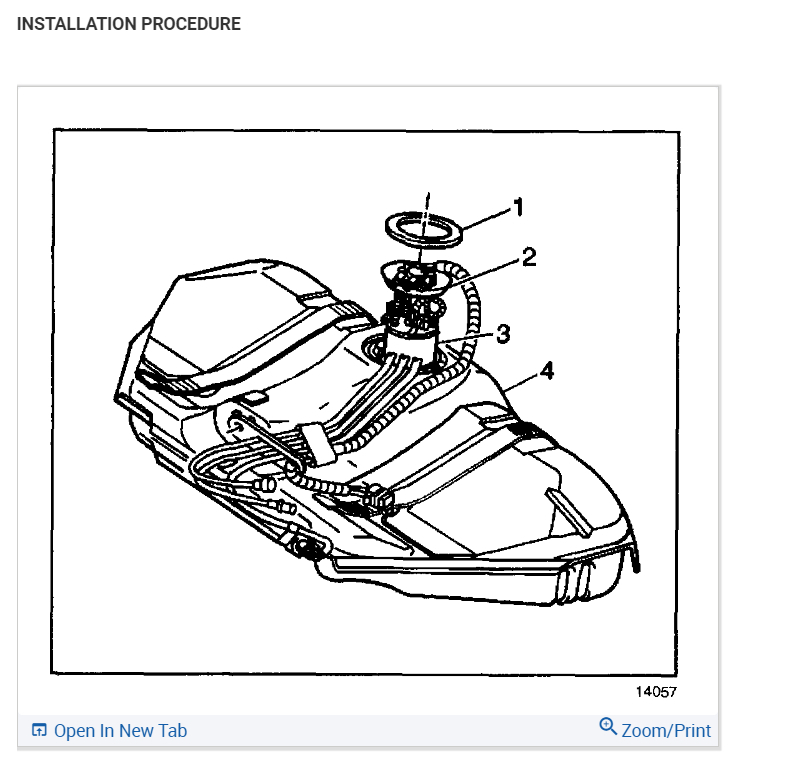 INSTALLATION PROCEDURE

1
2
3
4

14057

Open In New Tab

Zoom/Print