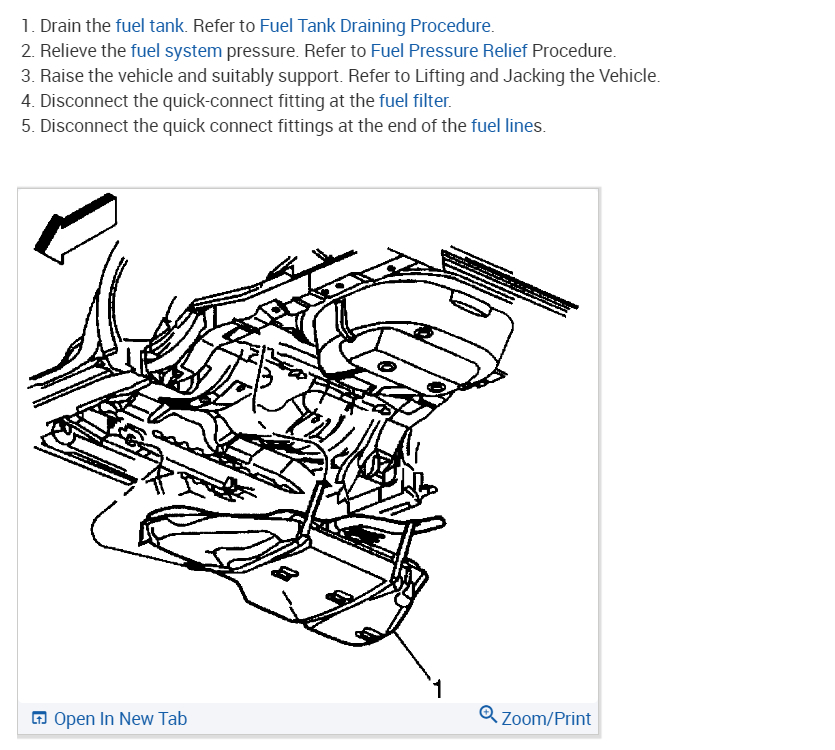 1. Drain the fuel tank. Refer to Fuel Tank Draining Procedure.
2. Relieve the fuel system pressure. Refer to Fuel Pressure Relief Procedure.
3. Raise the vehicle and suitably support. Refer to Lifting and Jacking the Vehicle.
4. Disconnect the quick-connect fitting at the fuel filter.
5. Disconnect the quick connect fittings at the end of the fuel lines.

1

Open In New Tab

Zoom/Print