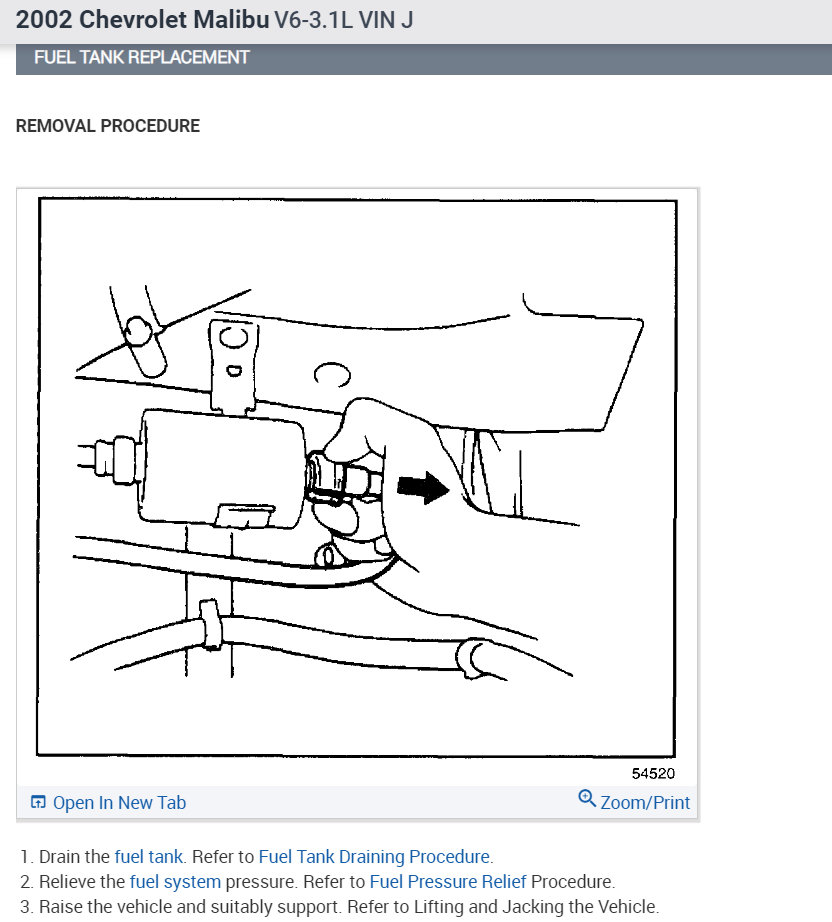 2002 Chevrolet Malibu V6-3.1L VIN J

FUEL TANK REPLACEMENT

REMOVAL PROCEDURE

54520

Open In New Tab

Zoom/Print

1. Drain the fuel tank. Refer to Fuel Tank Draining Procedure.
2. Relieve the fuel system pressure. Refer to Fuel Pressure Relief Procedure.
3. Raise the vehicle and suitably support. Refer to Lifting and Jacking the Vehicle.