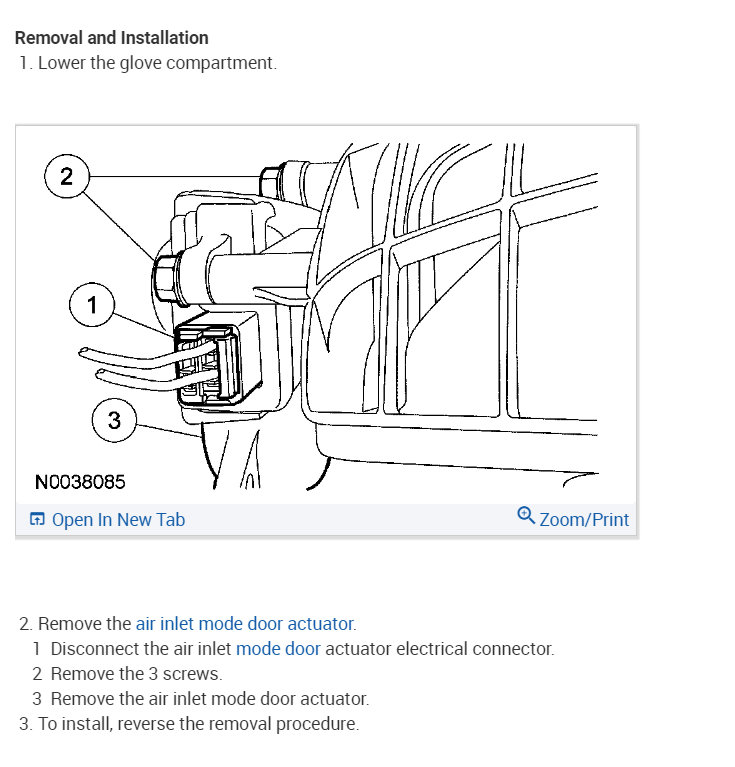 Removal and Installation
1. Lower the glove compartment.

2

1

3

N0038085

Open In New Tab

Zoom/Print

2. Remove the air inlet mode door actuator.
1 Disconnect the air inlet mode door actuator electrical connector.
2 Remove the 3 screws.
3 Remove the air inlet mode door actuator.
3. To install, reverse the removal procedure.