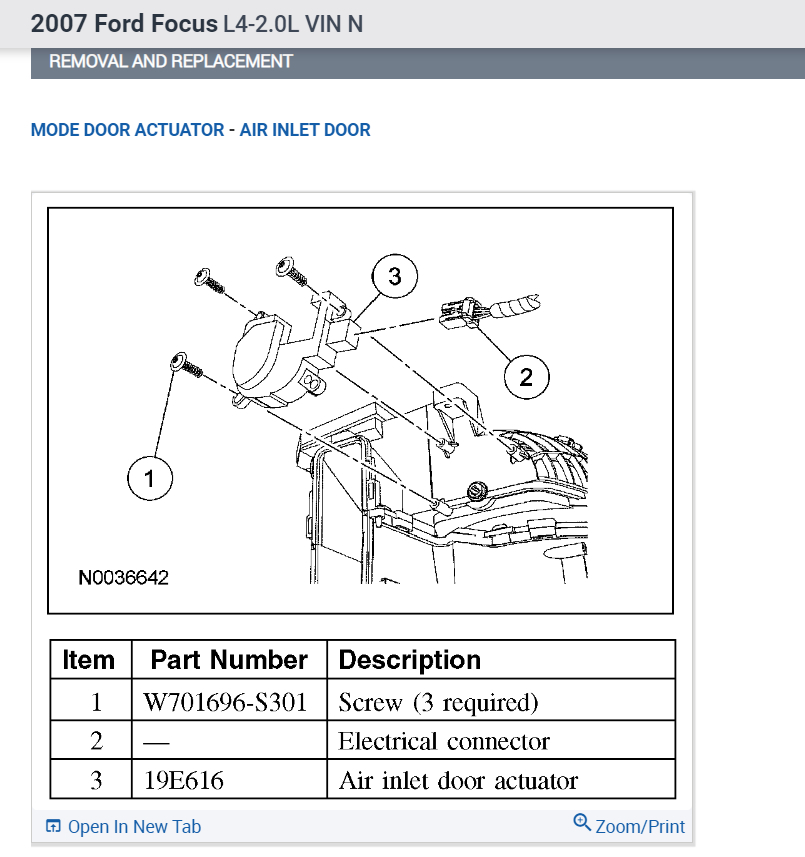 2007 Ford Focus L4-2.0L VIN N

REMOVAL AND REPLACEMENT

MODE DOOR ACTUATOR - AIR INLET DOOR

3

2

1

N0036642

| Item | Part Number | Description |
|---|---|---|
| 1 | W701696-S301 | Screw (3 required) |
| 2 | — | Electrical connector |
| 3 | 19E616 | Air inlet door actuator |

Open In New Tab

Zoom/Print