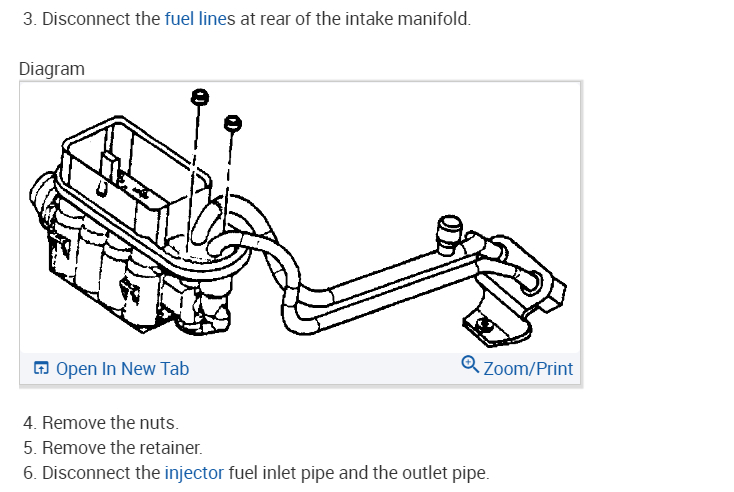 3. Disconnect the fuel lines at rear of the intake manifold.

Diagram

Open In New Tab

Zoom/Print

4. Remove the nuts.
5. Remove the retainer.
6. Disconnect the injector fuel inlet pipe and the outlet pipe.