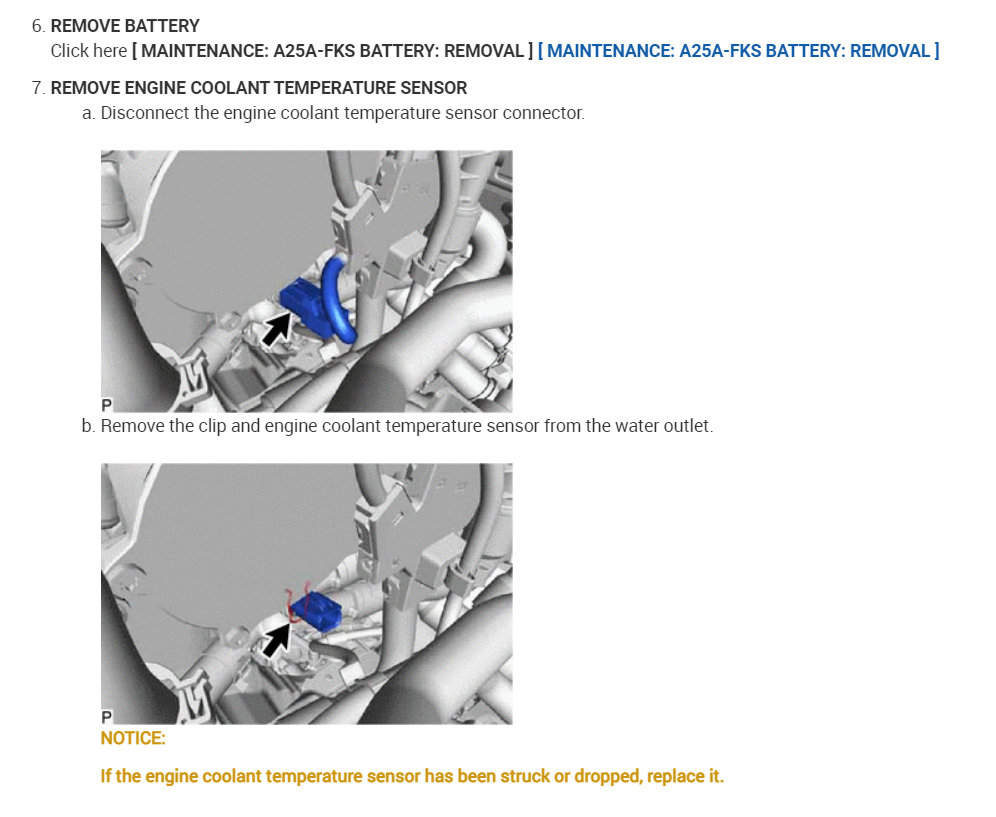 6. REMOVE BATTERY

Click here [ MAINTENANCE: A25A-FKS BATTERY: REMOVAL ] [ MAINTENANCE: A25A-FKS BATTERY: REMOVAL ]

7. REMOVE ENGINE COOLANT TEMPERATURE SENSOR

a. Disconnect the engine coolant temperature sensor connector.

P

b. Remove the clip and engine coolant temperature sensor from the water outlet.

P

NOTICE:

If the engine coolant temperature sensor has been struck or dropped, replace it.