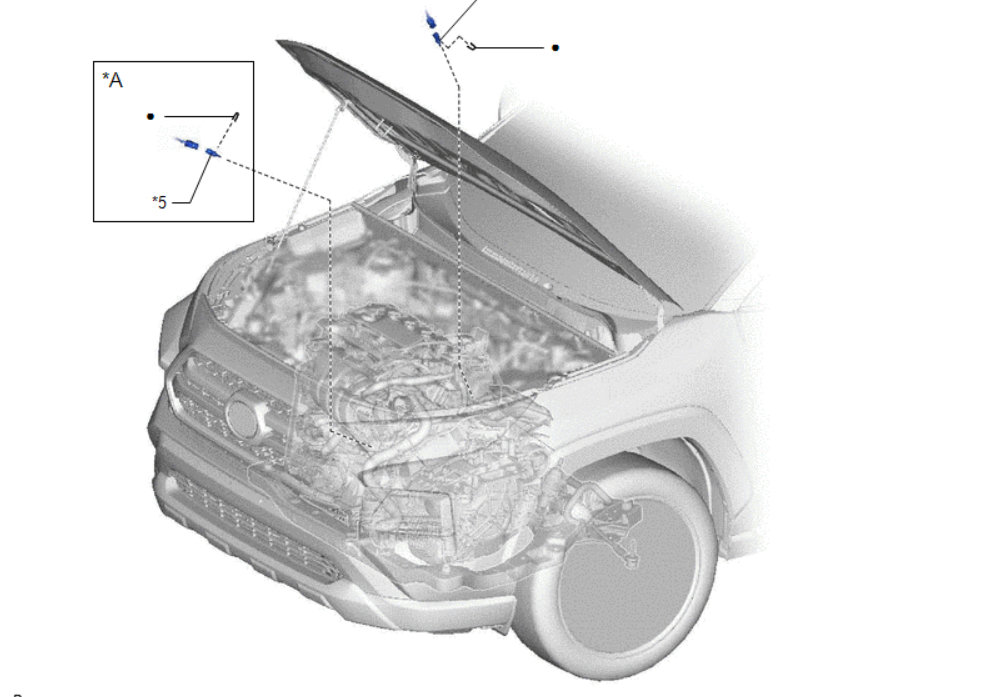 *A

*5