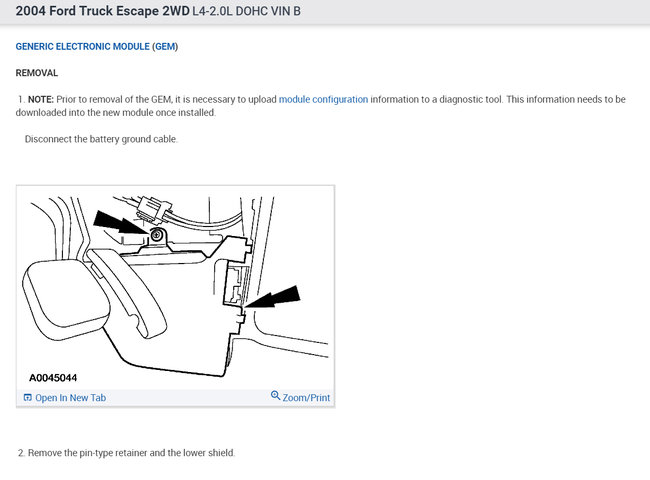 2004 Ford Truck Escape 2WD L4-2.0L DOHC VIN B

GENERIC ELECTRONIC MODULE (GEM)

REMOVAL

1. NOTE: Prior to removal of the GEM, it is necessary to upload module configuration information to a diagnostic tool. This information needs to be downloaded into the new module once installed.

Disconnect the battery ground cable.

A0045044

Open In New Tab

Zoom/Print

2. Remove the pin-type retainer and the lower shield.