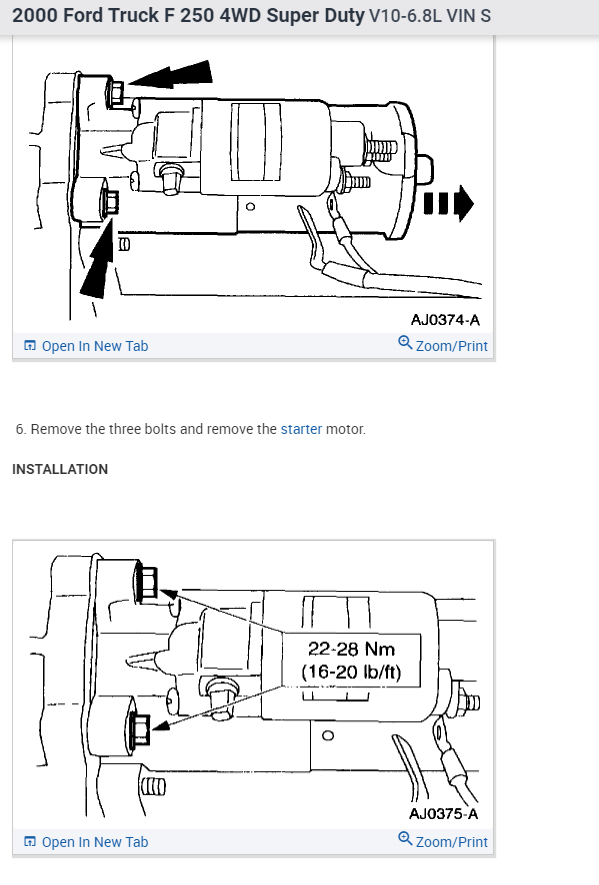 2000 Ford Truck F 250 4WD Super Duty V10-6.8L VIN S

AJ0374-A

Open In New Tab

Zoom/Print

6. Remove the three bolts and remove the starter motor.

INSTALLATION

22-28 Nm
(16-20 lb/ft)

AJ0375-A

Open In New Tab

Zoom/Print