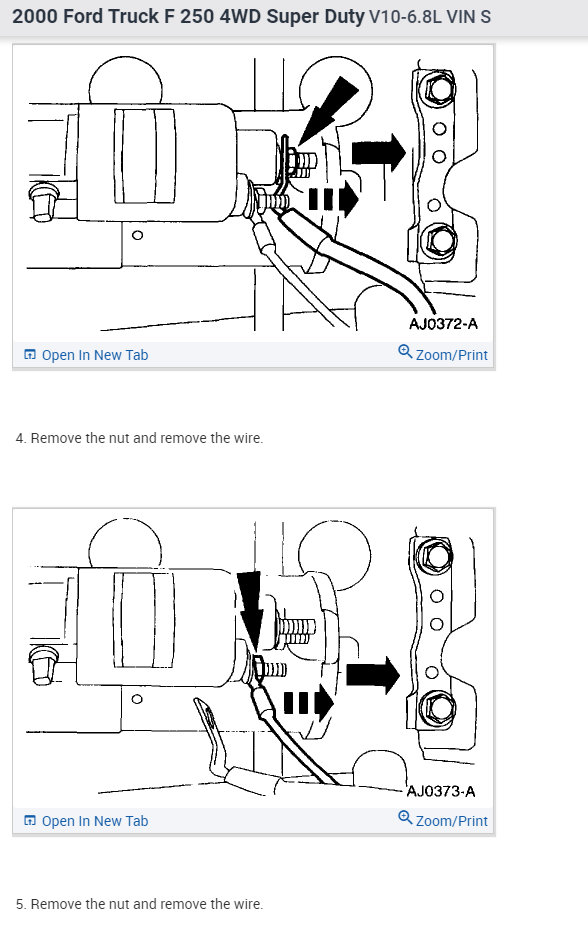 2000 Ford Truck F 250 4WD Super Duty V10-6.8L VIN S

AJ0372-A

Open In New Tab

Zoom/Print

4. Remove the nut and remove the wire.

AJ0373-A

Open In New Tab

Zoom/Print

5. Remove the nut and remove the wire.