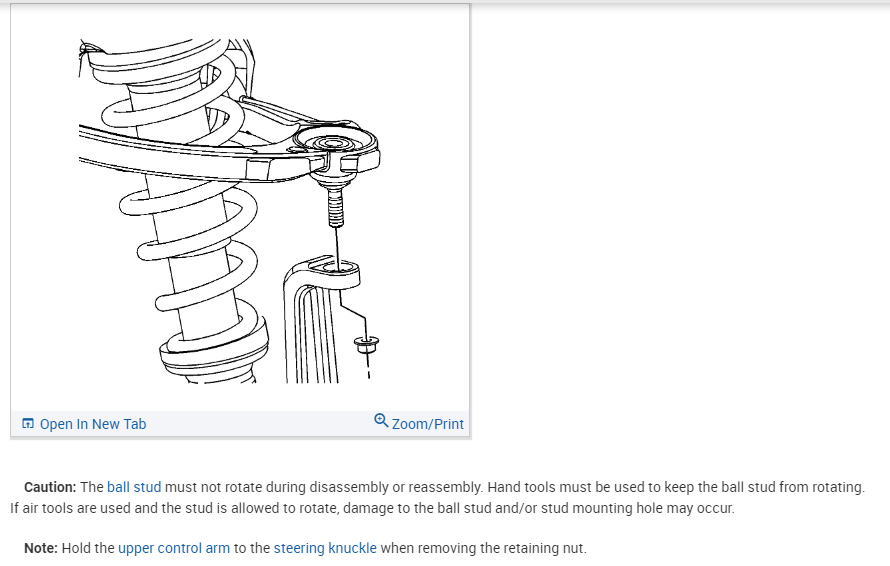 Open In New Tab

Zoom/Print

Caution: The ball stud must not rotate during disassembly or reassembly. Hand tools must be used to keep the ball stud from rotating. If air tools are used and the stud is allowed to rotate, damage to the ball stud and/or stud mounting hole may occur.

Note: Hold the upper control arm to the steering knuckle when removing the retaining nut.