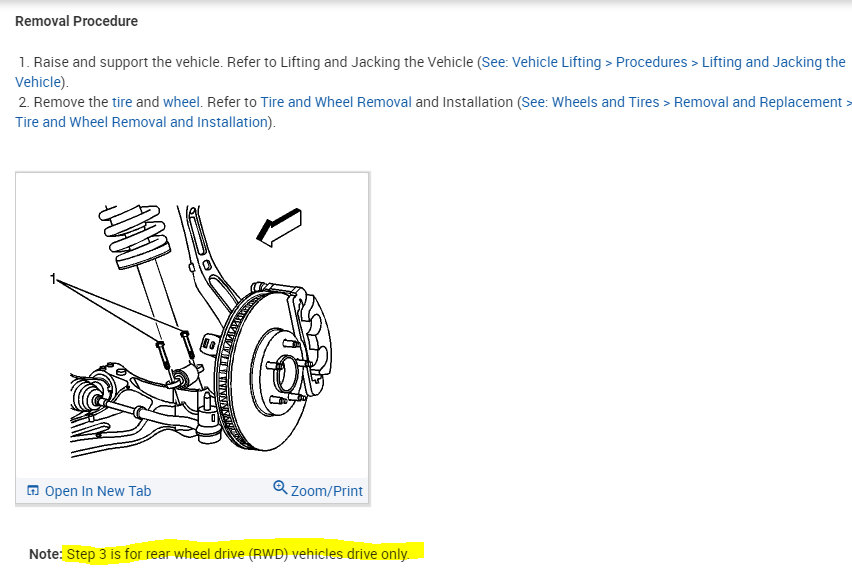 Removal Procedure

1. Raise and support the vehicle. Refer to Lifting and Jacking the Vehicle (See: Vehicle Lifting > Procedures > Lifting and Jacking the Vehicle).
2. Remove the tire and wheel. Refer to Tire and Wheel Removal and Installation (See: Wheels and Tires > Removal and Replacement > Tire and Wheel Removal and Installation).

1

Open In New Tab
Zoom/Print

Note: Step 3 is for rear wheel drive (RWD) vehicles drive only.