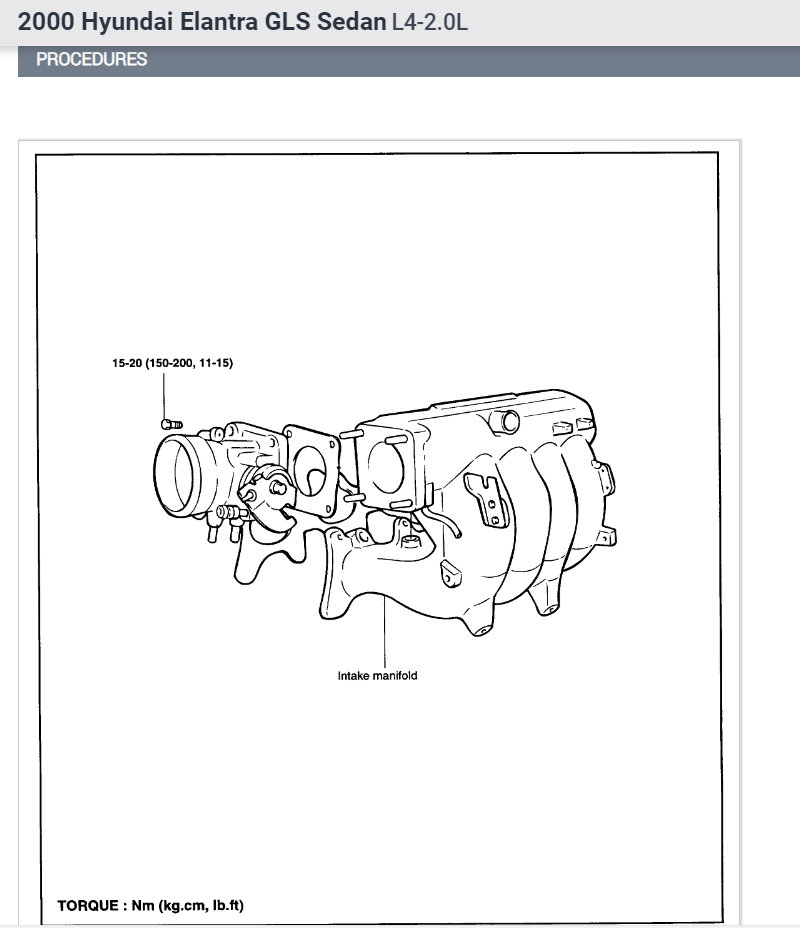 2000 Hyundai Elantra GLS Sedan L4-2.0L

PROCEDURES

15-20 (150-200, 11-15)

Intake manifold

TORQUE : Nm (kg.cm, lb.ft)