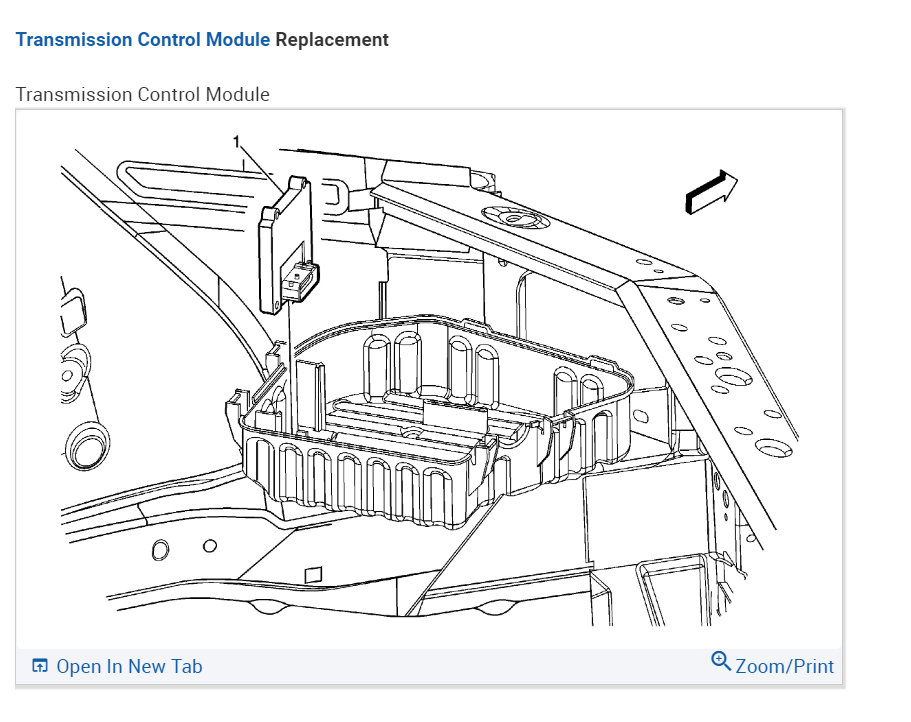 Transmission Control Module Replacement

Transmission Control Module

1

Open In New Tab

Zoom/Print