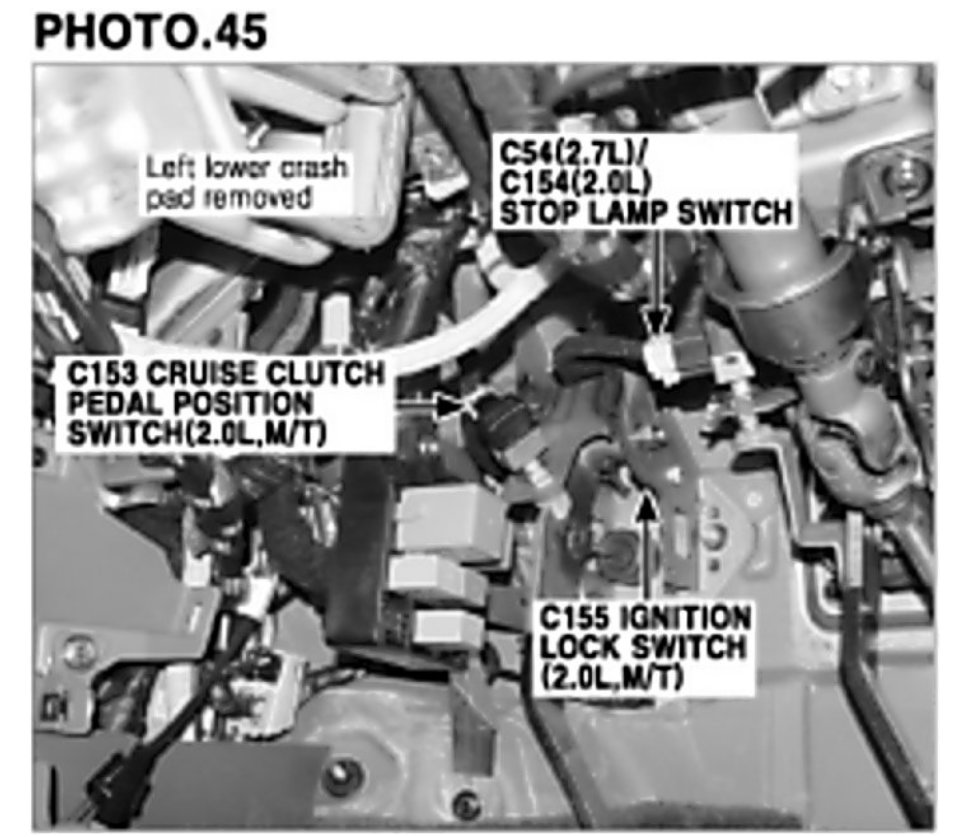 PHOTO.45

Left lower crash pad removed

C54(2.7L)/
C154(2.0L)
STOP LAMP SWITCH

C153 CRUISE CLUTCH PEDAL POSITION SWITCH(2.0L,M/T)

C155 IGNITION LOCK SWITCH (2.0L,M/T)