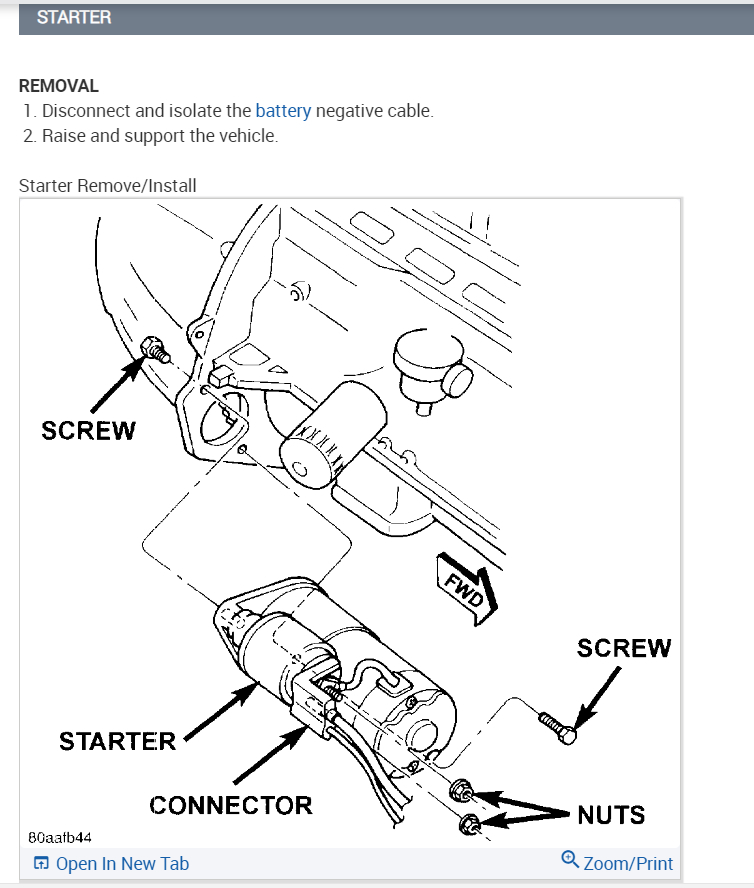 STARTER

REMOVAL

1. Disconnect and isolate the battery negative cable.
2. Raise and support the vehicle.

Starter Remove/Install

SCREW

FWD

SCREW

STARTER

CONNECTOR

NUTS

80aafb44

Open In New Tab

Zoom/Print