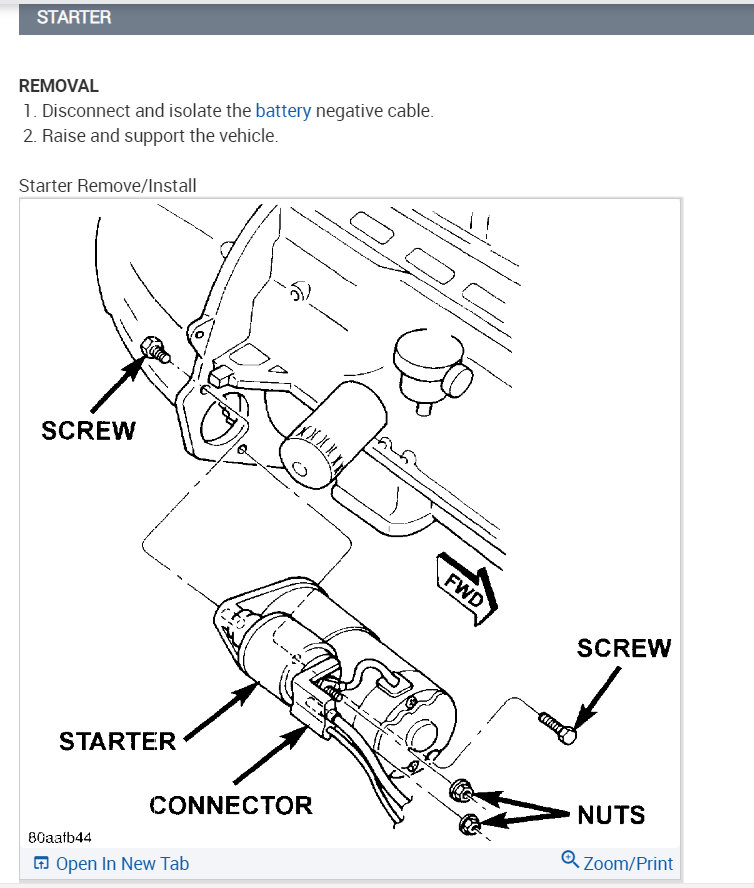 STARTER

REMOVAL
1. Disconnect and isolate the battery negative cable.
2. Raise and support the vehicle.

Starter Remove/Install

SCREW
FWD
SCREW
STARTER
CONNECTOR
NUTS
80aafb44

Open In New Tab
Zoom/Print