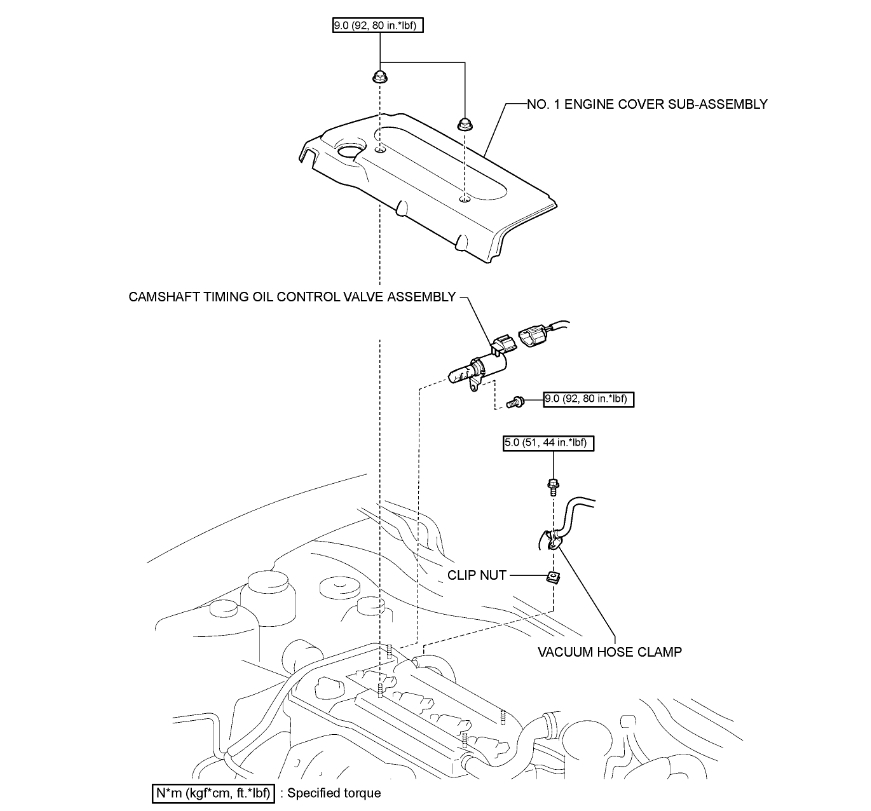 9.0 (92, 80 in.*lbf)

NO. 1 ENGINE COVER SUB-ASSEMBLY

CAMSHAFT TIMING OIL CONTROL VALVE ASSEMBLY

9.0 (92, 80 in.*lbf)

5.0 (51, 44 in.*lbf)

CLIP NUT

VACUUM HOSE CLAMP

N*m (kgf*cm, ft.*lbf) : Specified torque