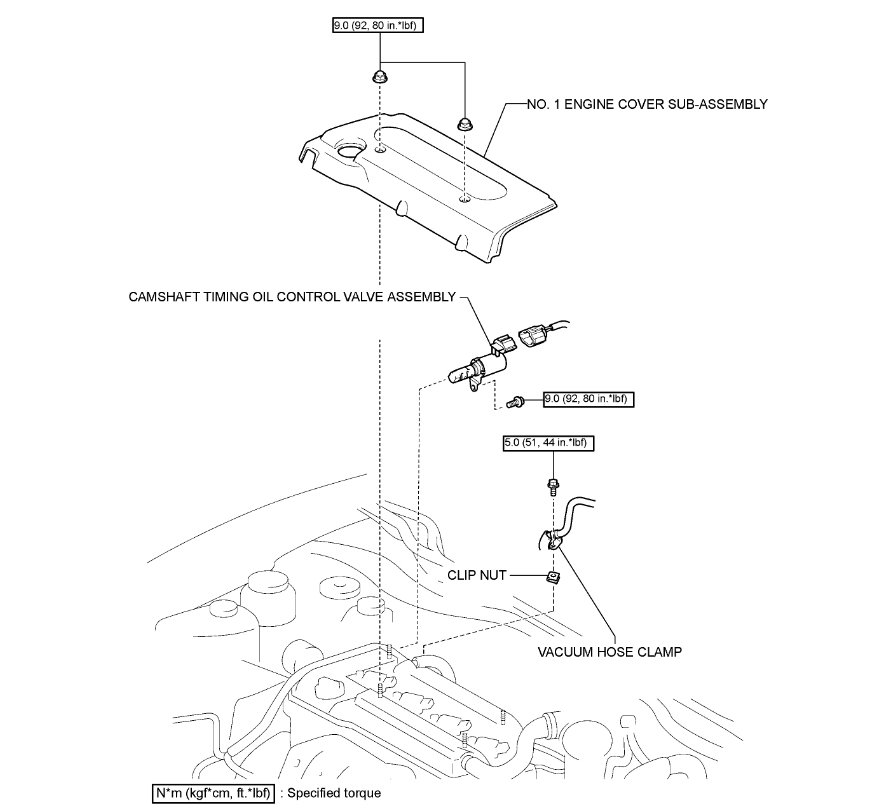 9.0 (92, 80 in.*lbf)

NO. 1 ENGINE COVER SUB-ASSEMBLY

CAMSHAFT TIMING OIL CONTROL VALVE ASSEMBLY

9.0 (92, 80 in.*lbf)

5.0 (51, 44 in.*lbf)

CLIP NUT

VACUUM HOSE CLAMP

N*m (kgf*cm, ft.*lbf) : Specified torque