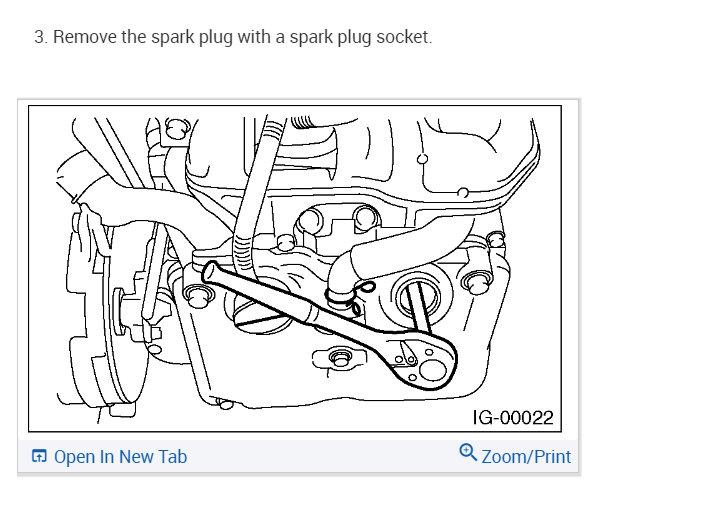 3. Remove the spark plug with a spark plug socket.

IG-00022

Open In New Tab

Zoom/Print