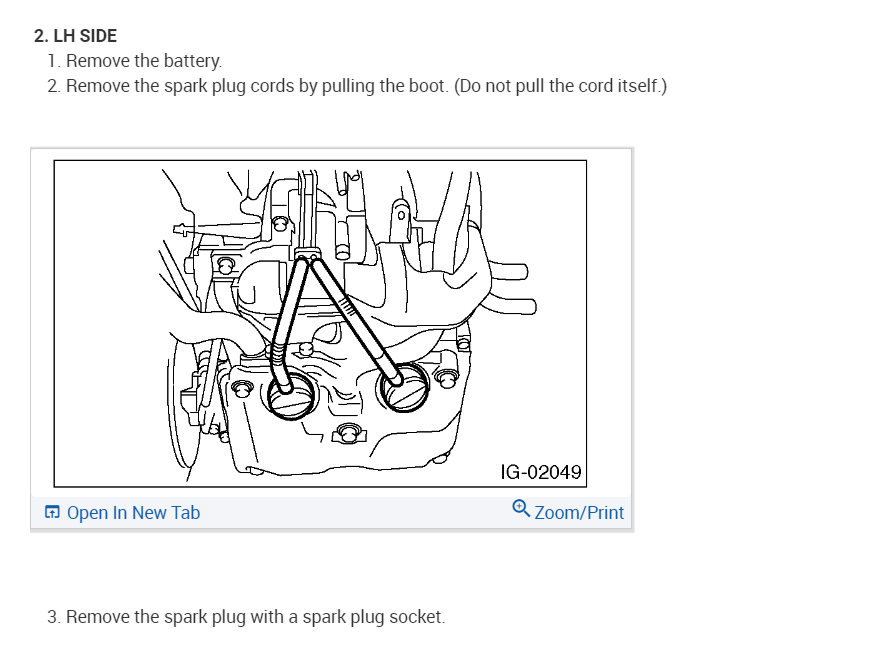 2. LH SIDE

1. Remove the battery.

2. Remove the spark plug cords by pulling the boot. (Do not pull the cord itself.)

IG-02049

Open In New Tab

Zoom/Print

3. Remove the spark plug with a spark plug socket.