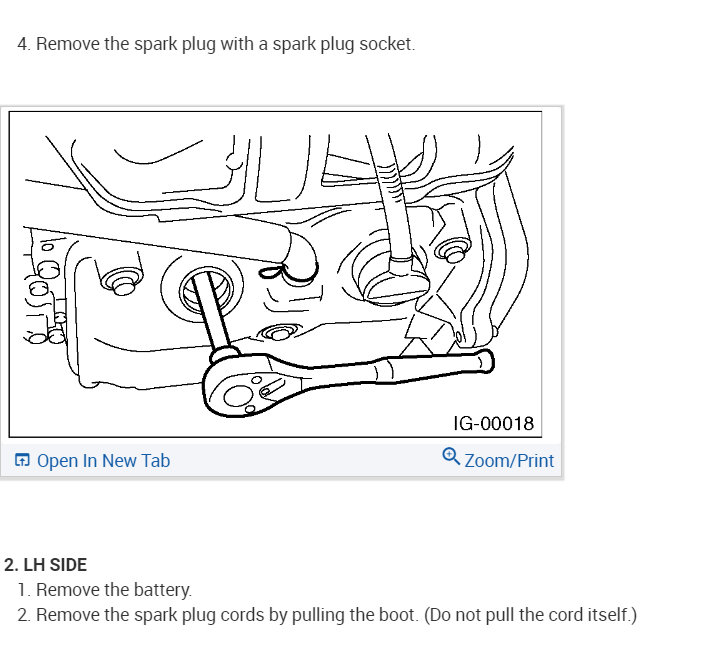 4. Remove the spark plug with a spark plug socket.

IG-00018

Open In New Tab

Zoom/Print

2. LH SIDE

1. Remove the battery.

2. Remove the spark plug cords by pulling the boot. (Do not pull the cord itself.)