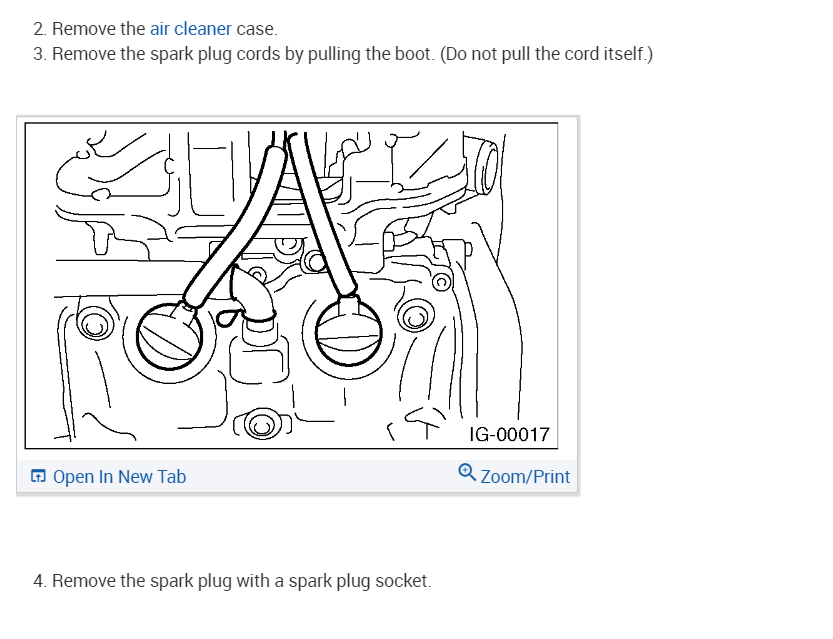 2. Remove the air cleaner case.
3. Remove the spark plug cords by pulling the boot. (Do not pull the cord itself.)

IG-00017

Open In New Tab

Zoom/Print

4. Remove the spark plug with a spark plug socket.