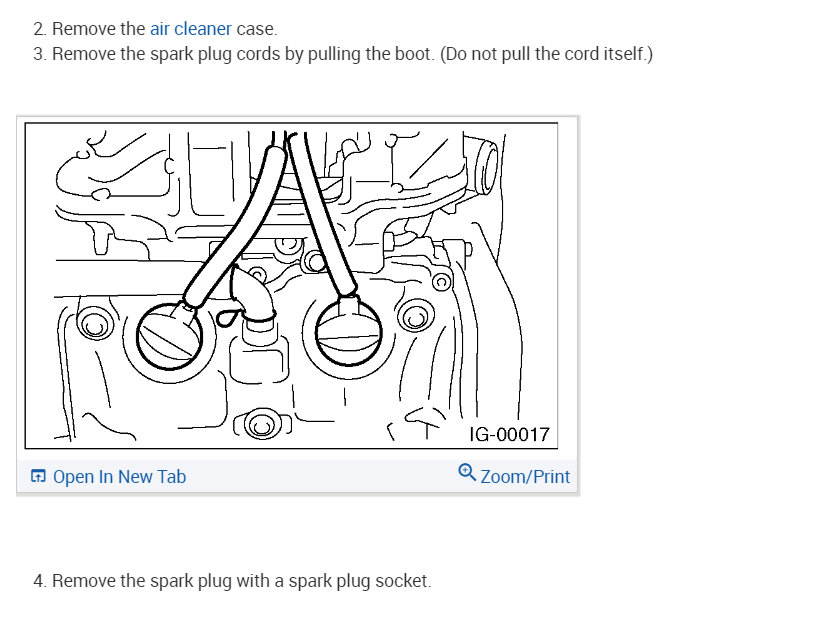 2. Remove the air cleaner case.
3. Remove the spark plug cords by pulling the boot. (Do not pull the cord itself.)

IG-00017

Open In New Tab
Zoom/Print

4. Remove the spark plug with a spark plug socket.