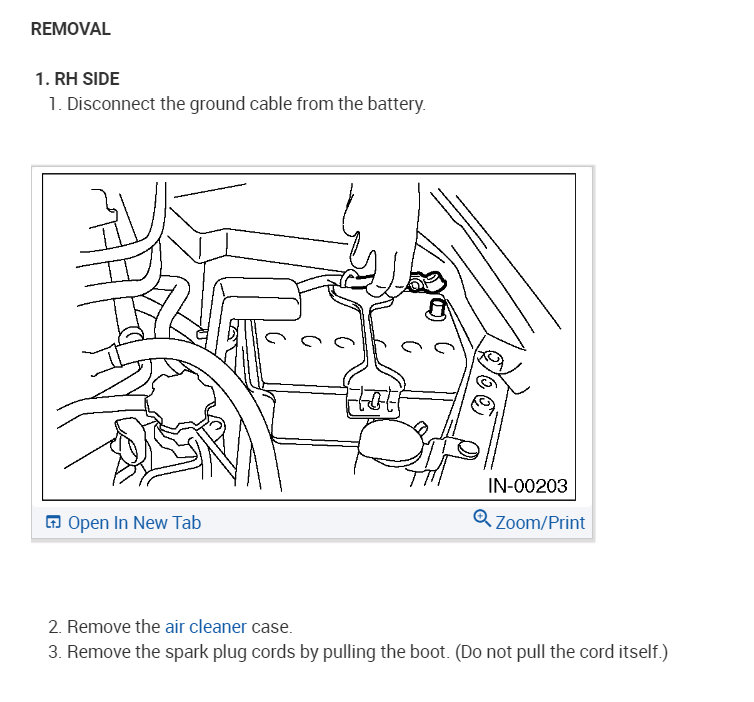 REMOVAL

1. RH SIDE

1. Disconnect the ground cable from the battery.

IN-00203

Open In New Tab

Zoom/Print

2. Remove the air cleaner case.
3. Remove the spark plug cords by pulling the boot. (Do not pull the cord itself.)