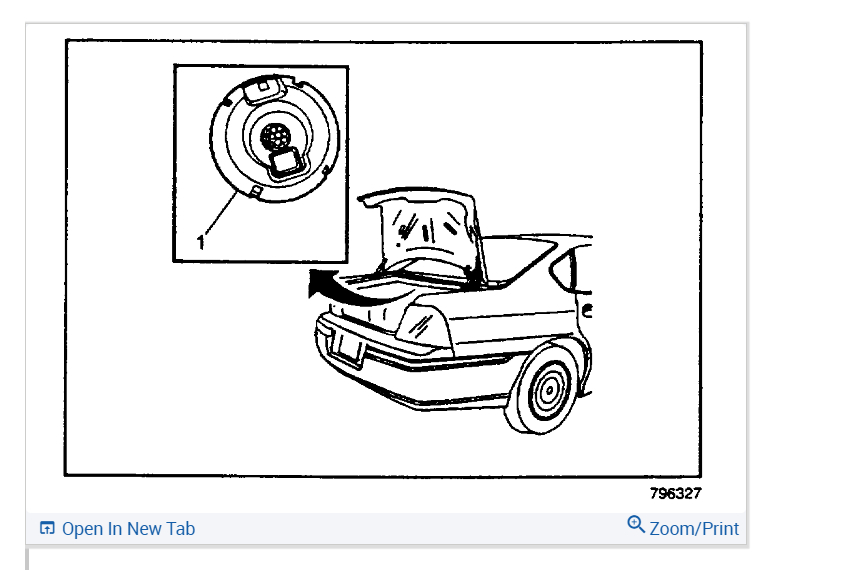 1

796327

Open In New Tab

Zoom/Print