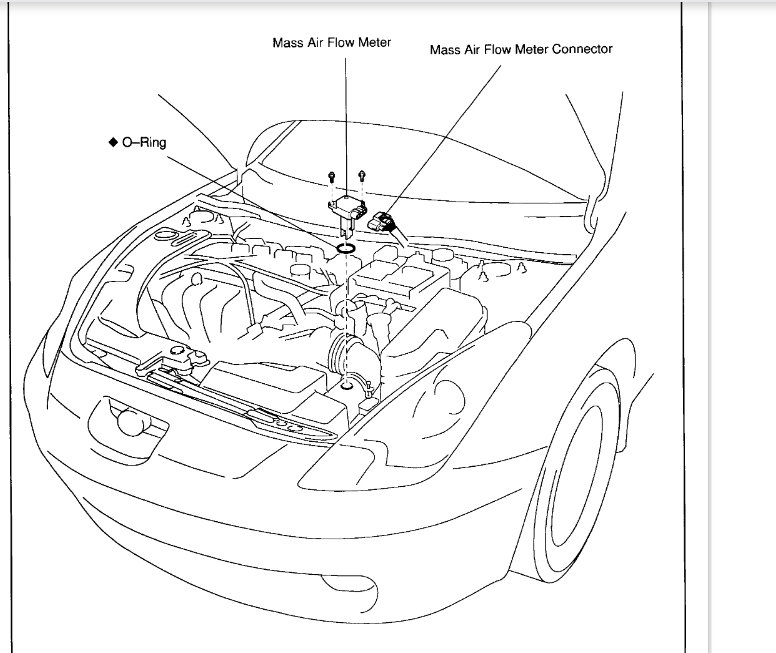 Mass Air Flow Meter

Mass Air Flow Meter Connector

◆ O–Ring