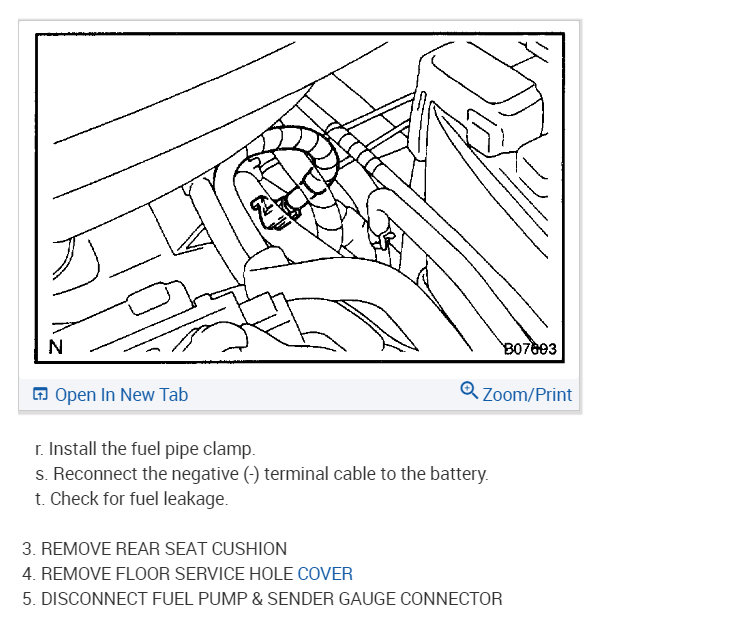 N

B07693

Open In New Tab

Zoom/Print

r. Install the fuel pipe clamp.
s. Reconnect the negative (-) terminal cable to the battery.
t. Check for fuel leakage.

3. REMOVE REAR SEAT CUSHION
4. REMOVE FLOOR SERVICE HOLE COVER
5. DISCONNECT FUEL PUMP & SENDER GAUGE CONNECTOR