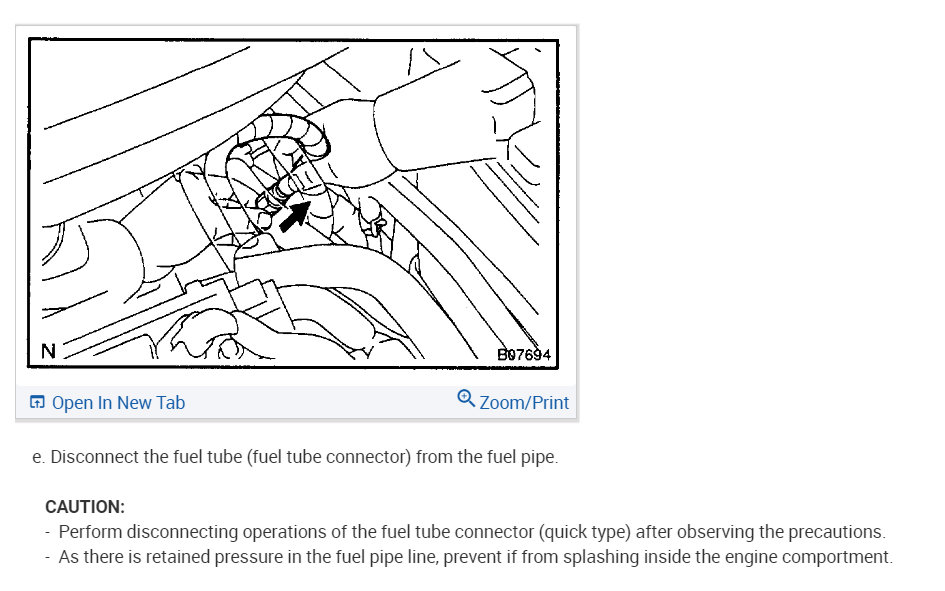 N

B07694

Open In New Tab

Zoom/Print

e. Disconnect the fuel tube (fuel tube connector) from the fuel pipe.

CAUTION:
- Perform disconnecting operations of the fuel tube connector (quick type) after observing the precautions.
- As there is retained pressure in the fuel pipe line, prevent if from splashing inside the engine comportment.