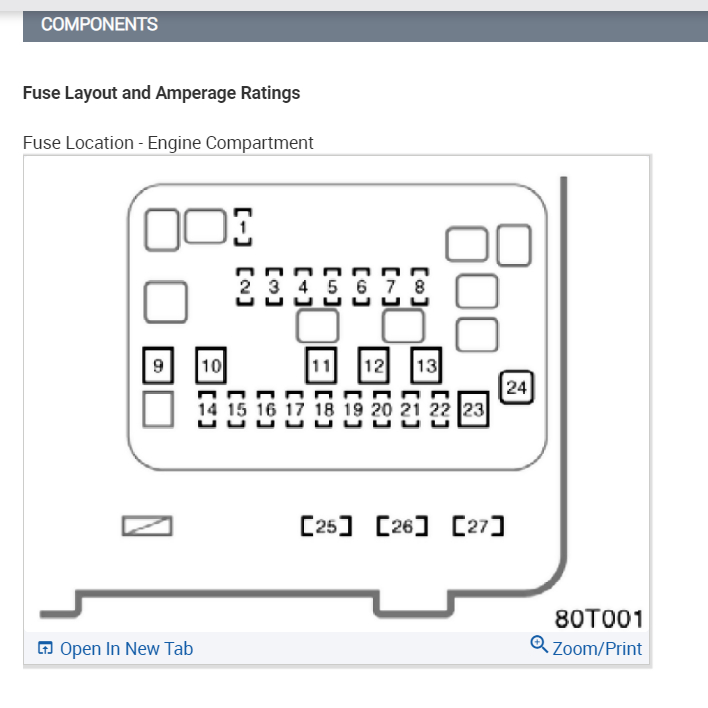 COMPONENTS

Fuse Layout and Amperage Ratings

Fuse Location - Engine Compartment

1
2 3 4 5 6 7 8
9 10 11 12 13
24
14 15 16 17 18 19 20 21 22 23
25 26 27
80T001

Open In New Tab
Zoom/Print