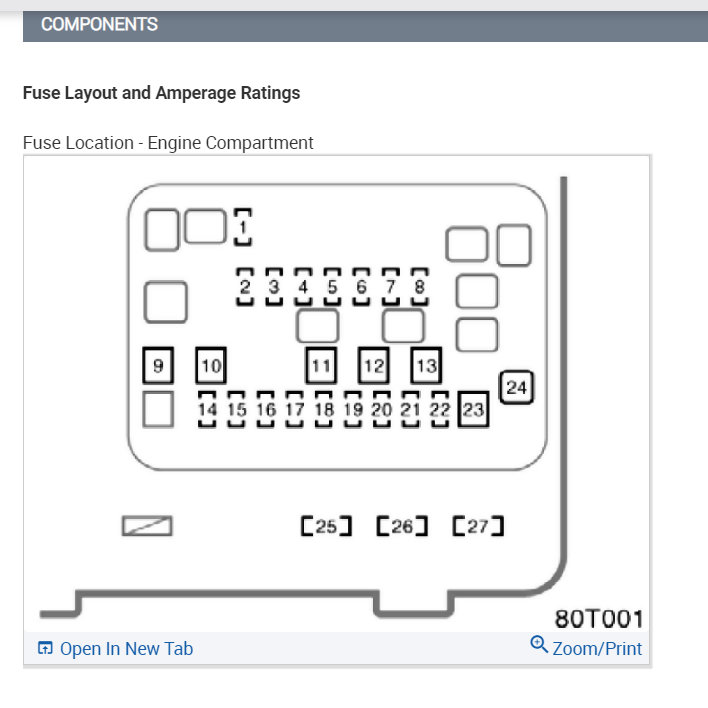 COMPONENTS

Fuse Layout and Amperage Ratings

Fuse Location - Engine Compartment

1
2 3 4 5 6 7 8
9 10 11 12 13
24
14 15 16 17 18 19 20 21 22 23
25 26 27
80T001

Open In New Tab
Zoom/Print