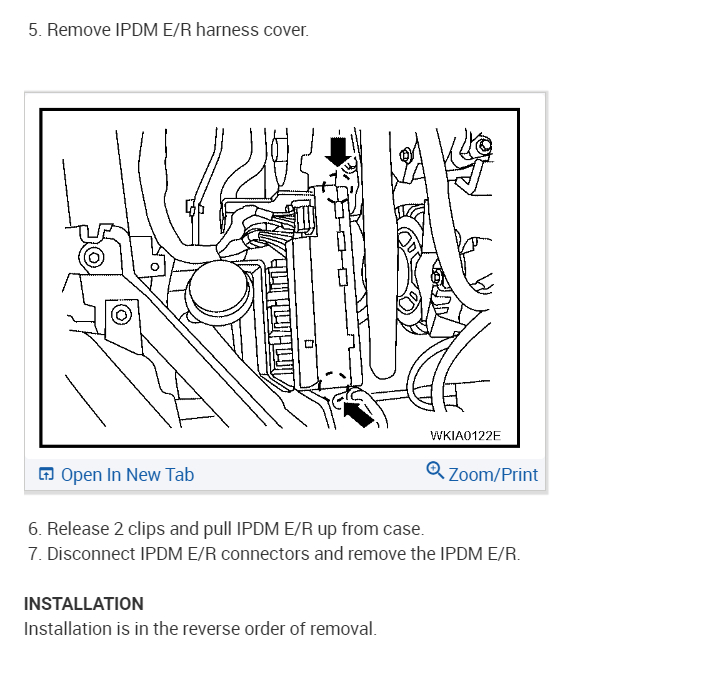 5. Remove IPDM E/R harness cover.

WKIA0122E

Open In New Tab

Zoom/Print

6. Release 2 clips and pull IPDM E/R up from case.
7. Disconnect IPDM E/R connectors and remove the IPDM E/R.

INSTALLATION
Installation is in the reverse order of removal.