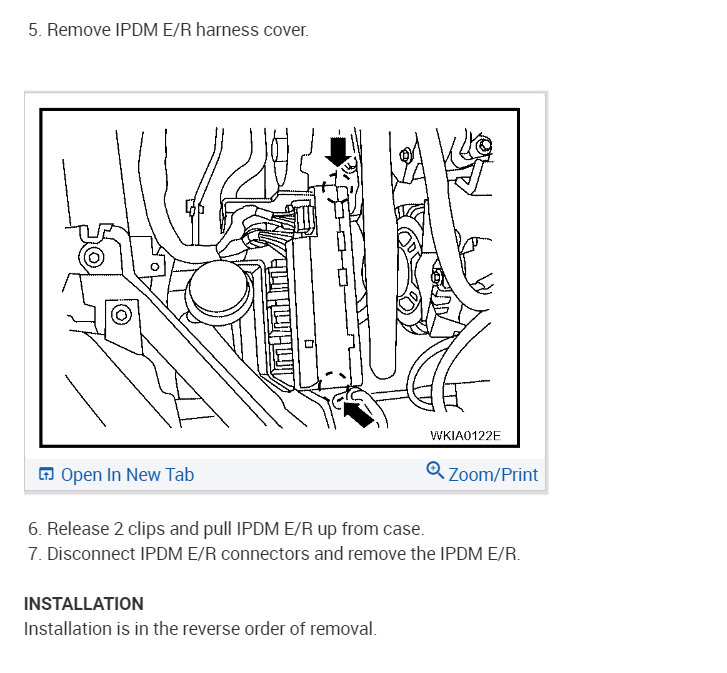 5. Remove IPDM E/R harness cover.

WKIA0122E

Open In New Tab

Zoom/Print

6. Release 2 clips and pull IPDM E/R up from case.
7. Disconnect IPDM E/R connectors and remove the IPDM E/R.

INSTALLATION
Installation is in the reverse order of removal.