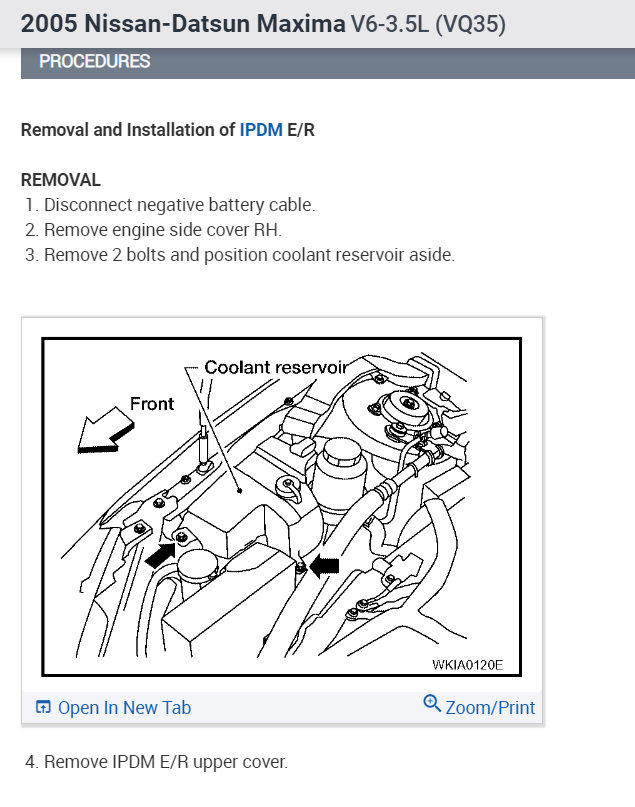 2005 Nissan-Datsun Maxima V6-3.5L (VQ35)

PROCEDURES

Removal and Installation of IPDM E/R

REMOVAL
1. Disconnect negative battery cable.
2. Remove engine side cover RH.
3. Remove 2 bolts and position coolant reservoir aside.

Coolant reservoir

Front

WKIA0120E

Open In New Tab

Zoom/Print

4. Remove IPDM E/R upper cover.