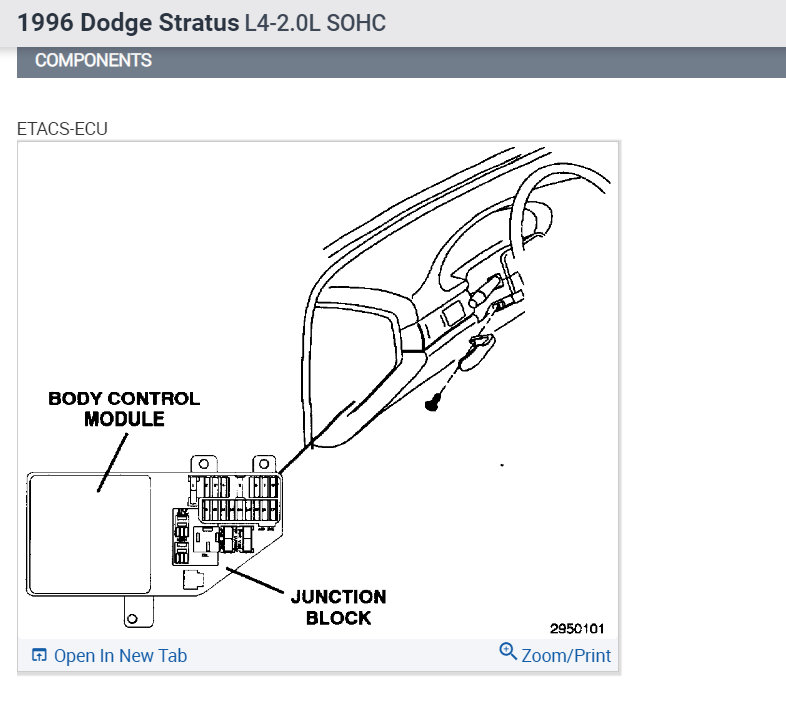 1996 Dodge Stratus L4-2.0L SOHC

COMPONENTS

ETACS-ECU

BODY CONTROL MODULE

JUNCTION BLOCK

2950101

Open In New Tab

Zoom/Print