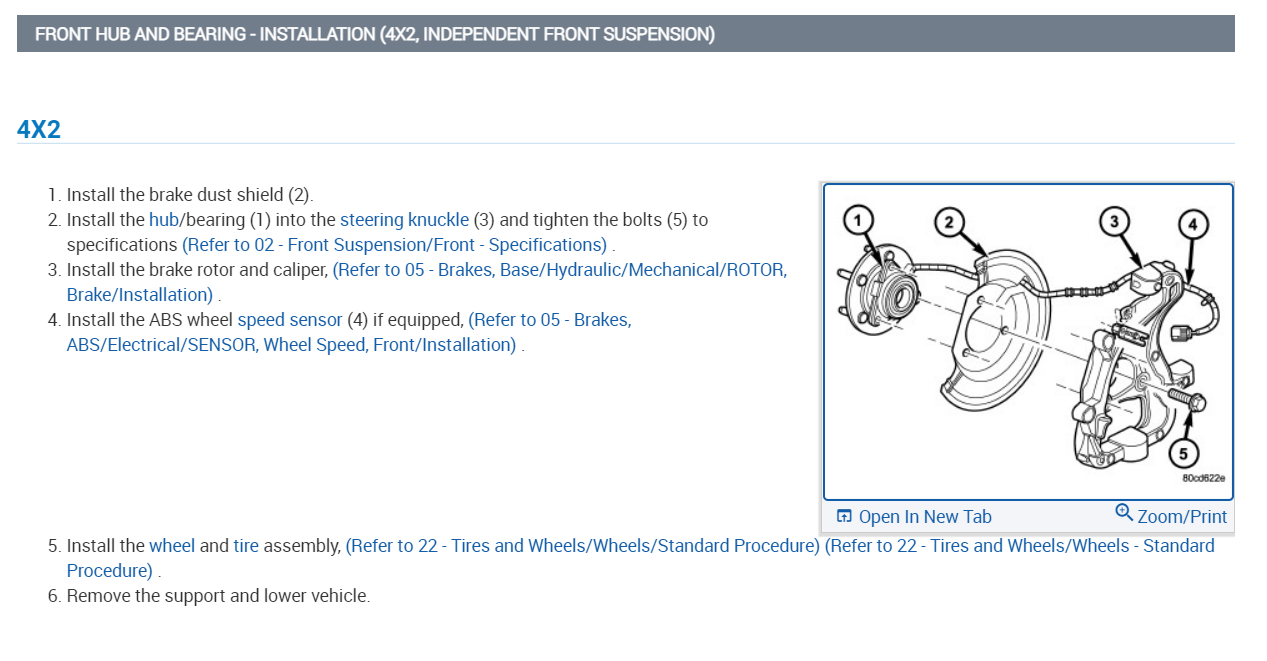 FRONT HUB AND BEARING - INSTALLATION (4X2, INDEPENDENT FRONT SUSPENSION)

4X2

1. Install the brake dust shield (2).
2. Install the hub/bearing (1) into the steering knuckle (3) and tighten the bolts (5) to specifications (Refer to 02 - Front Suspension/Front - Specifications) .
3. Install the brake rotor and caliper, (Refer to 05 - Brakes, Base/Hydraulic/Mechanical/ROTOR, Brake/Installation) .
4. Install the ABS wheel speed sensor (4) if equipped, (Refer to 05 - Brakes, ABS/Electrical/SENSOR, Wheel Speed, Front/Installation) .

1
2
3
4
5
80cd622e

Open In New Tab
Zoom/Print

5. Install the wheel and tire assembly, (Refer to 22 - Tires and Wheels/Wheels/Standard Procedure) (Refer to 22 - Tires and Wheels/Wheels - Standard Procedure) .
6. Remove the support and lower vehicle.