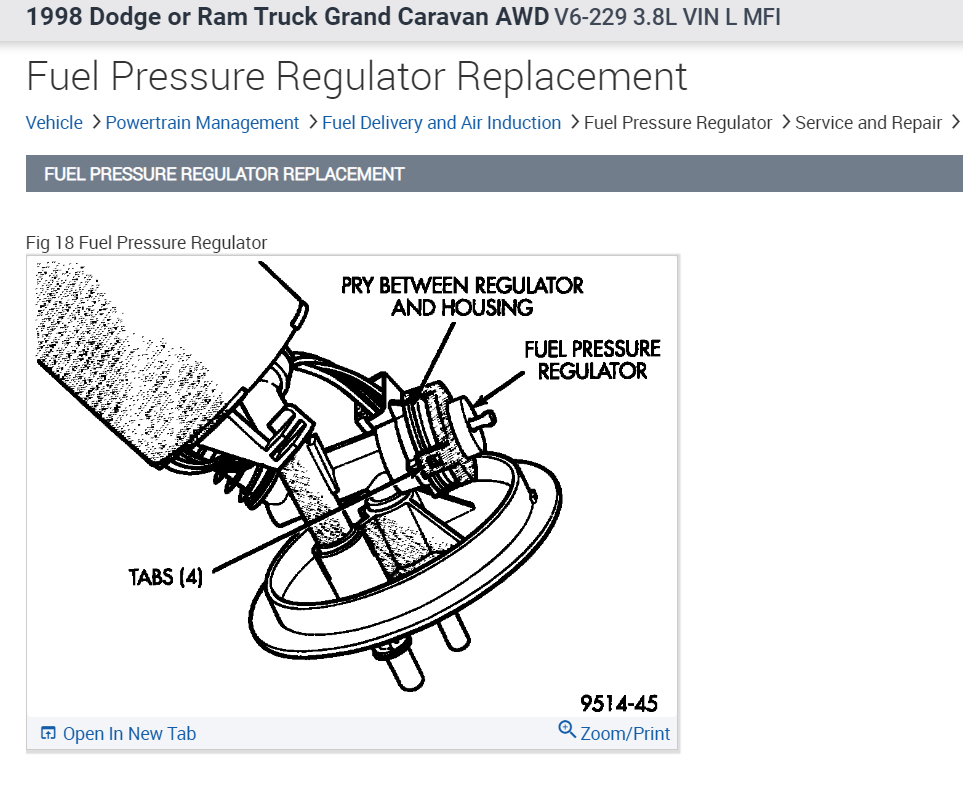 1998 Dodge or Ram Truck Grand Caravan AWD V6-229 3.8L VIN L MFI

Fuel Pressure Regulator Replacement

Vehicle > Powertrain Management > Fuel Delivery and Air Induction > Fuel Pressure Regulator > Service and Repair >

FUEL PRESSURE REGULATOR REPLACEMENT

Fig 18 Fuel Pressure Regulator

PRY BETWEEN REGULATOR AND HOUSING

FUEL PRESSURE REGULATOR

TABS (4)

9514-45

Open In New Tab

Zoom/Print