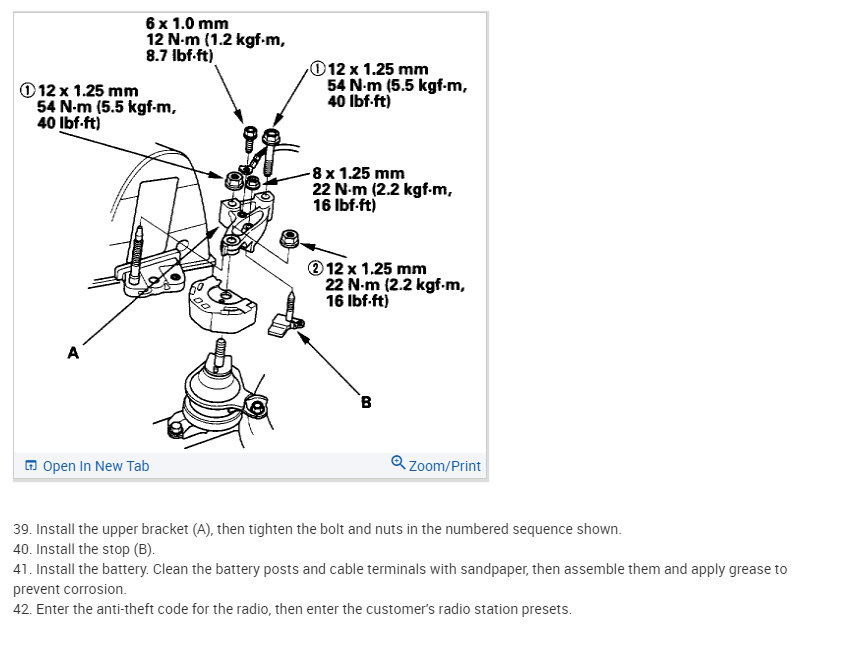 6 x 1.0 mm
12 N·m (1.2 kgf·m, 8.7 lbf·ft)

① 12 x 1.25 mm
54 N·m (5.5 kgf·m, 40 lbf·ft)

① 12 x 1.25 mm
54 N·m (5.5 kgf·m, 40 lbf·ft)

8 x 1.25 mm
22 N·m (2.2 kgf·m, 16 lbf·ft)

② 12 x 1.25 mm
22 N·m (2.2 kgf·m, 16 lbf·ft)

A

B

Open In New Tab

Zoom/Print

39. Install the upper bracket (A), then tighten the bolt and nuts in the numbered sequence shown.
40. Install the stop (B).
41. Install the battery. Clean the battery posts and cable terminals with sandpaper, then assemble them and apply grease to prevent corrosion.
42. Enter the anti-theft code for the radio, then enter the customer's radio station presets.