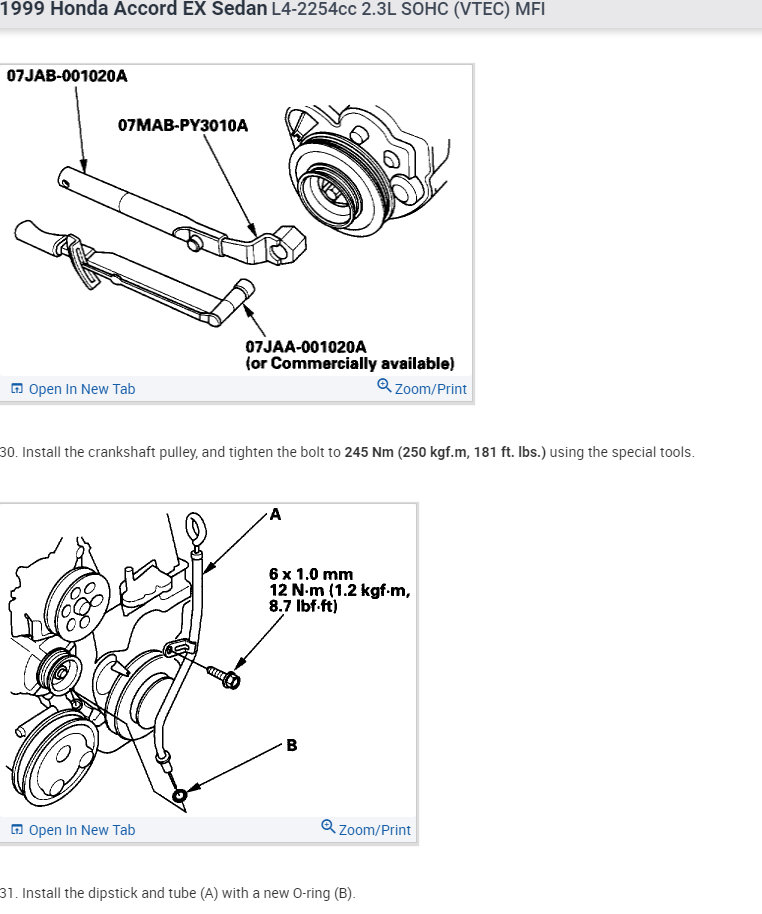 1999 Honda Accord EX Sedan L4-2254cc 2.3L SOHC (VTEC) MFI

07JAB-001020A

07MAB-PY3010A

07JAA-001020A
(or Commercially available)

Open In New Tab

Zoom/Print

30. Install the crankshaft pulley, and tighten the bolt to 245 Nm (250 kgf.m, 181 ft. lbs.) using the special tools.

A

6 x 1.0 mm
12 N·m (1.2 kgf·m, 8.7 lbf·ft)

B

Open In New Tab

Zoom/Print

31. Install the dipstick and tube (A) with a new O-ring (B).