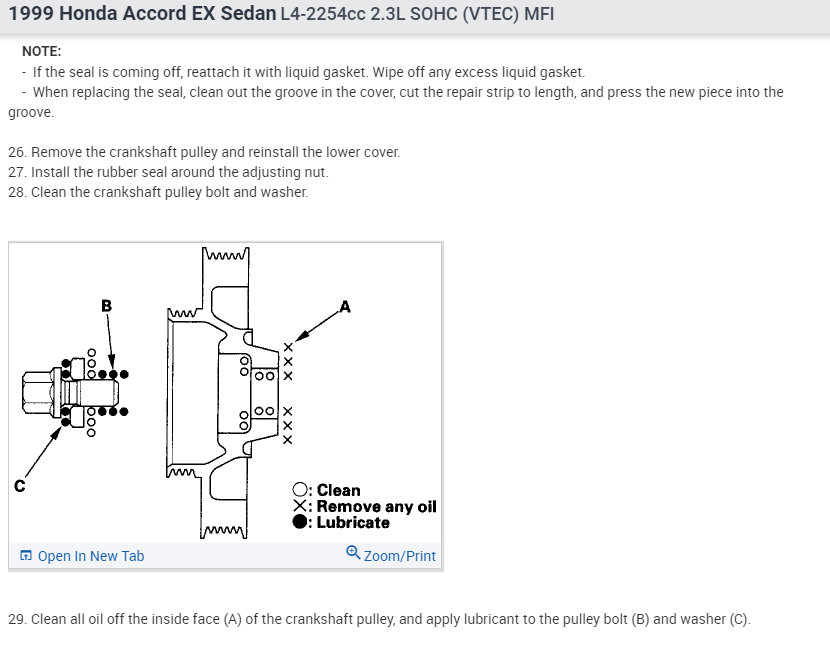 1999 Honda Accord EX Sedan L4-2254cc 2.3L SOHC (VTEC) MFI

NOTE:
- If the seal is coming off, reattach it with liquid gasket. Wipe off any excess liquid gasket.
- When replacing the seal, clean out the groove in the cover, cut the repair strip to length, and press the new piece into the groove.

26. Remove the crankshaft pulley and reinstall the lower cover.
27. Install the rubber seal around the adjusting nut.
28. Clean the crankshaft pulley bolt and washer.

B
A
C
○: Clean
×: Remove any oil
●: Lubricate

Open In New Tab
Zoom/Print

29. Clean all oil off the inside face (A) of the crankshaft pulley, and apply lubricant to the pulley bolt (B) and washer (C).