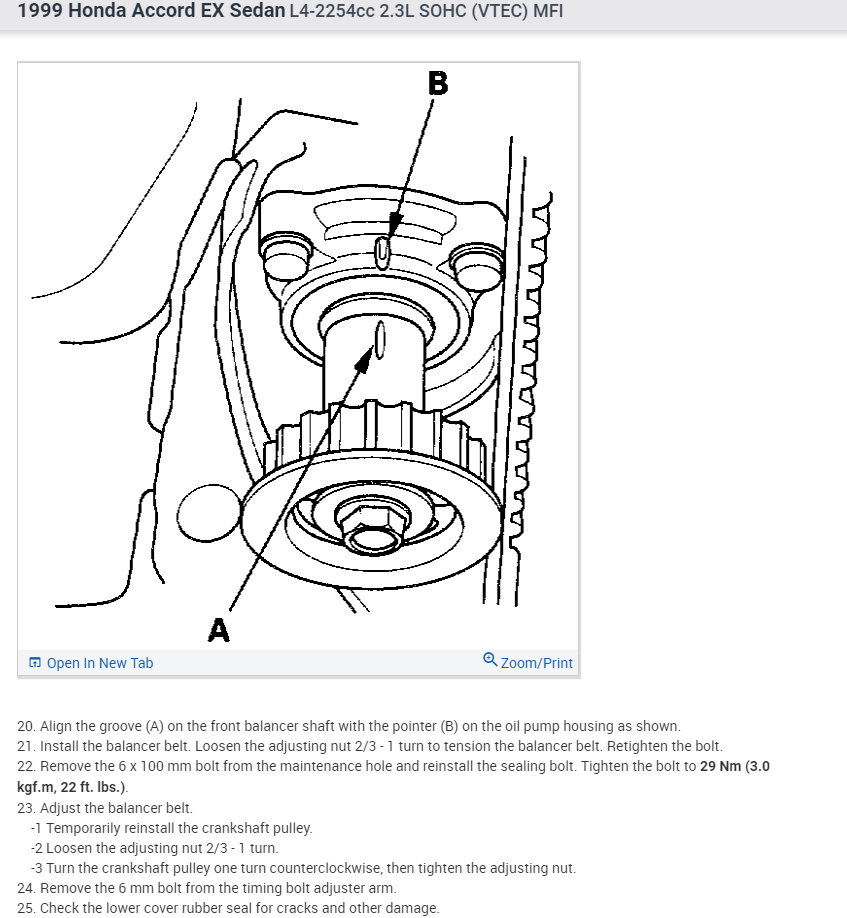 1999 Honda Accord EX Sedan L4-2254cc 2.3L SOHC (VTEC) MFI

B

A

Open In New Tab

Zoom/Print

20. Align the groove (A) on the front balancer shaft with the pointer (B) on the oil pump housing as shown.
21. Install the balancer belt. Loosen the adjusting nut 2/3 - 1 turn to tension the balancer belt. Retighten the bolt.
22. Remove the 6 x 100 mm bolt from the maintenance hole and reinstall the sealing bolt. Tighten the bolt to 29 Nm (3.0 kgf.m, 22 ft. lbs.).
23. Adjust the balancer belt.
-1 Temporarily reinstall the crankshaft pulley.
-2 Loosen the adjusting nut 2/3 - 1 turn.
-3 Turn the crankshaft pulley one turn counterclockwise, then tighten the adjusting nut.
24. Remove the 6 mm bolt from the timing bolt adjuster arm.
25. Check the lower cover rubber seal for cracks and other damage.