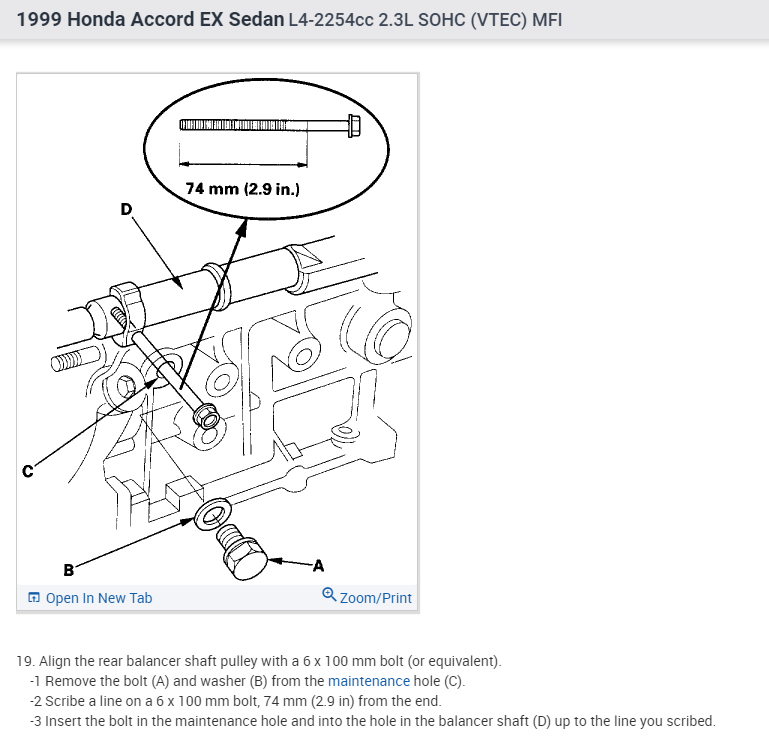 1999 Honda Accord EX Sedan L4-2254cc 2.3L SOHC (VTEC) MFI

74 mm (2.9 in.)

D

C

B

A

Open In New Tab

Zoom/Print

19. Align the rear balancer shaft pulley with a 6 x 100 mm bolt (or equivalent).
-1 Remove the bolt (A) and washer (B) from the maintenance hole (C).
-2 Scribe a line on a 6 x 100 mm bolt, 74 mm (2.9 in) from the end.
-3 Insert the bolt in the maintenance hole and into the hole in the balancer shaft (D) up to the line you scribed.