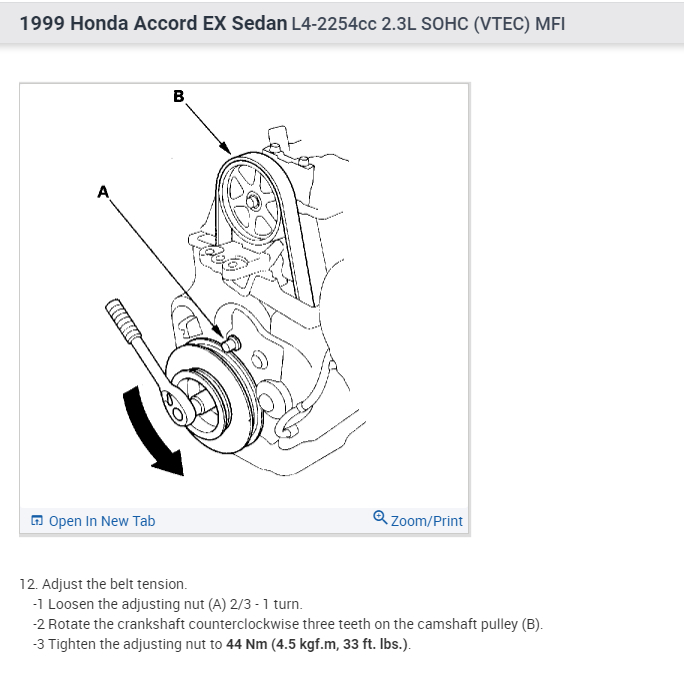 1999 Honda Accord EX Sedan L4-2254cc 2.3L SOHC (VTEC) MFI

B

A

Open In New Tab

Zoom/Print

12. Adjust the belt tension.
-1 Loosen the adjusting nut (A) 2/3 - 1 turn.
-2 Rotate the crankshaft counterclockwise three teeth on the camshaft pulley (B).
-3 Tighten the adjusting nut to 44 Nm (4.5 kgf.m, 33 ft. lbs.).