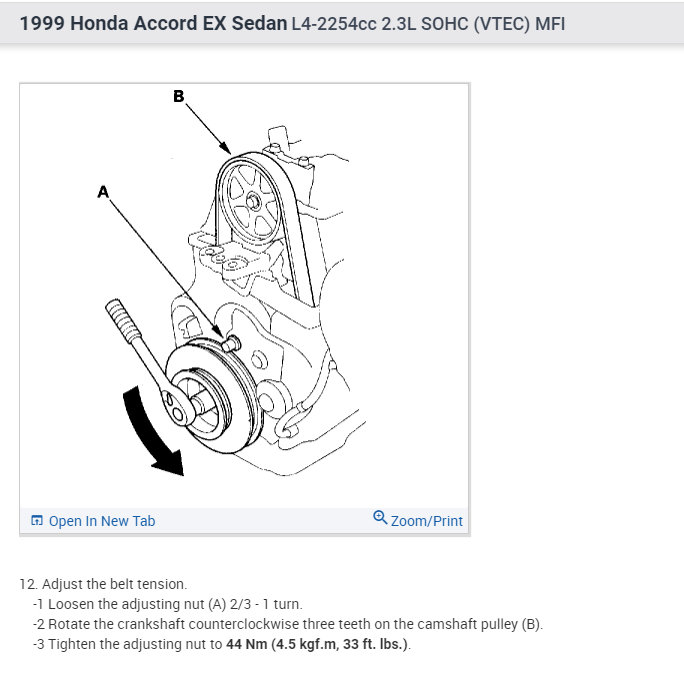 1999 Honda Accord EX Sedan L4-2254cc 2.3L SOHC (VTEC) MFI

B

A

Open In New Tab

Zoom/Print

12. Adjust the belt tension.
-1 Loosen the adjusting nut (A) 2/3 - 1 turn.
-2 Rotate the crankshaft counterclockwise three teeth on the camshaft pulley (B).
-3 Tighten the adjusting nut to 44 Nm (4.5 kgf.m, 33 ft. lbs.).