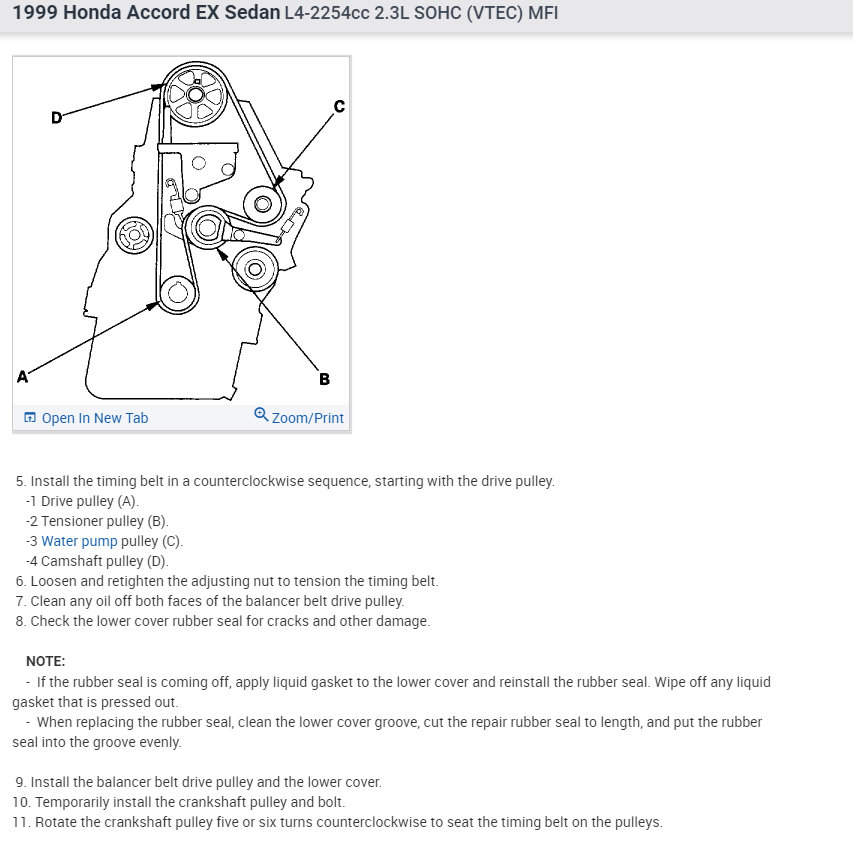 1999 Honda Accord EX Sedan L4-2254cc 2.3L SOHC (VTEC) MFI

D
C
A
B

Open In New Tab
Zoom/Print

5. Install the timing belt in a counterclockwise sequence, starting with the drive pulley.
-1 Drive pulley (A).
-2 Tensioner pulley (B).
-3 Water pump pulley (C).
-4 Camshaft pulley (D).
6. Loosen and retighten the adjusting nut to tension the timing belt.
7. Clean any oil off both faces of the balancer belt drive pulley.
8. Check the lower cover rubber seal for cracks and other damage.

NOTE:
- If the rubber seal is coming off, apply liquid gasket to the lower cover and reinstall the rubber seal. Wipe off any liquid gasket that is pressed out.
- When replacing the rubber seal, clean the lower cover groove, cut the repair rubber seal to length, and put the rubber seal into the groove evenly.

9. Install the balancer belt drive pulley and the lower cover.
10. Temporarily install the crankshaft pulley and bolt.
11. Rotate the crankshaft pulley five or six turns counterclockwise to seat the timing belt on the pulleys.