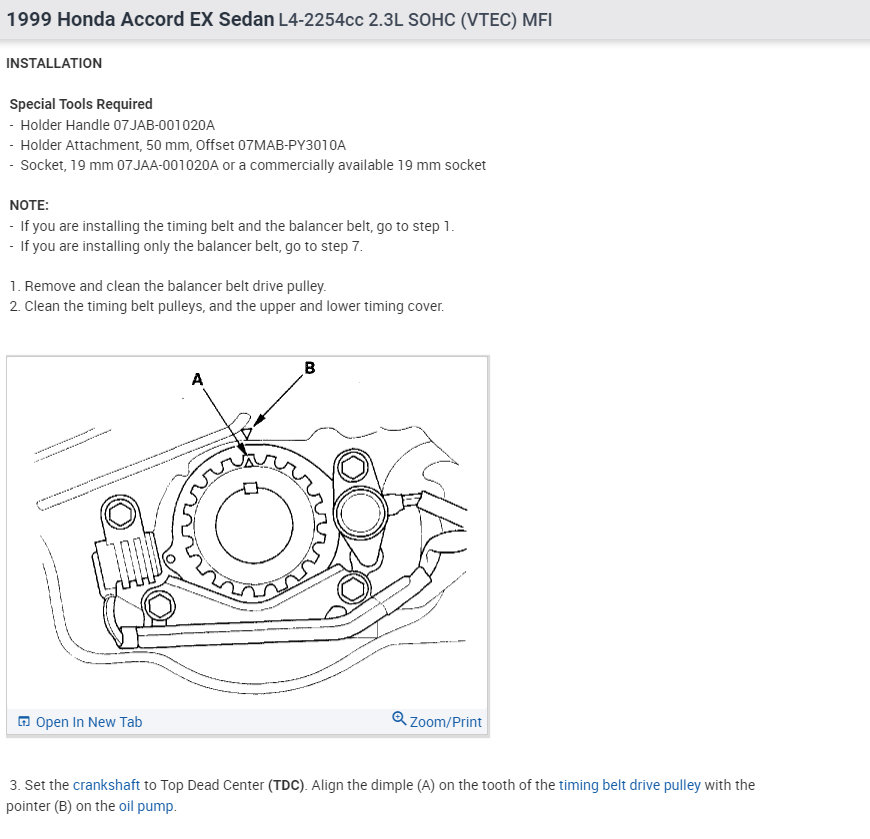 1999 Honda Accord EX Sedan L4-2254cc 2.3L SOHC (VTEC) MFI

INSTALLATION

Special Tools Required
- Holder Handle 07JAB-001020A
- Holder Attachment, 50 mm, Offset 07MAB-PY3010A
- Socket, 19 mm 07JAA-001020A or a commercially available 19 mm socket

NOTE:
- If you are installing the timing belt and the balancer belt, go to step 1.
- If you are installing only the balancer belt, go to step 7.

1. Remove and clean the balancer belt drive pulley.
2. Clean the timing belt pulleys, and the upper and lower timing cover.

A
B

Open In New Tab
Zoom/Print

3. Set the crankshaft to Top Dead Center (TDC). Align the dimple (A) on the tooth of the timing belt drive pulley with the pointer (B) on the oil pump.