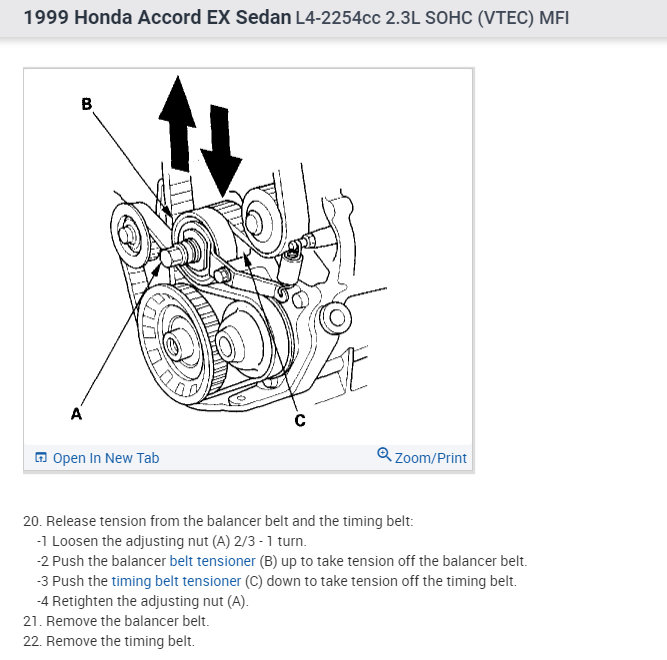 1999 Honda Accord EX Sedan L4-2254cc 2.3L SOHC (VTEC) MFI

B

A

C

Open In New Tab
Zoom/Print

20. Release tension from the balancer belt and the timing belt:
-1 Loosen the adjusting nut (A) 2/3 - 1 turn.
-2 Push the balancer belt tensioner (B) up to take tension off the balancer belt.
-3 Push the timing belt tensioner (C) down to take tension off the timing belt.
-4 Retighten the adjusting nut (A).
21. Remove the balancer belt.
22. Remove the timing belt.