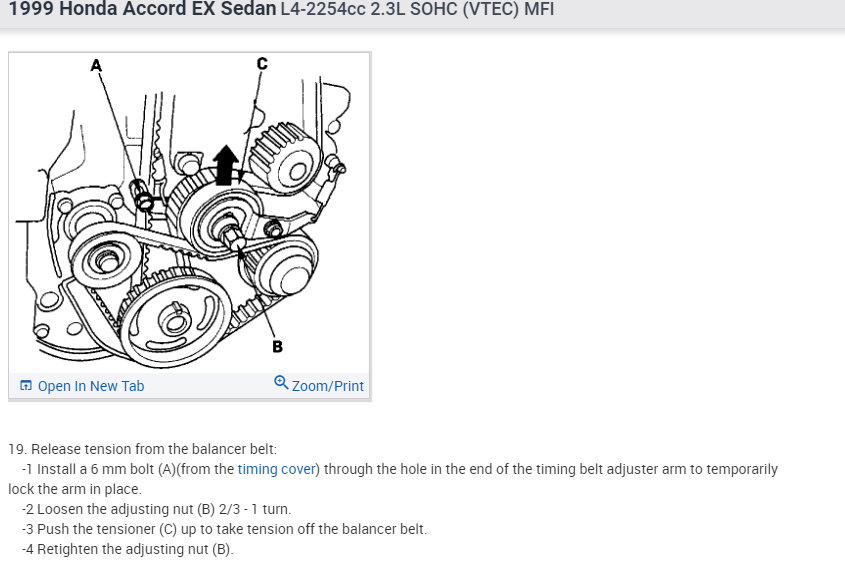 1999 Honda Accord EX Sedan L4-2254cc 2.3L SOHC (VTEC) MFI

A

C

B

Open In New Tab

Zoom/Print

19. Release tension from the balancer belt:
-1 Install a 6 mm bolt (A)(from the timing cover) through the hole in the end of the timing belt adjuster arm to temporarily lock the arm in place.
-2 Loosen the adjusting nut (B) 2/3 - 1 turn.
-3 Push the tensioner (C) up to take tension off the balancer belt.
-4 Retighten the adjusting nut (B).