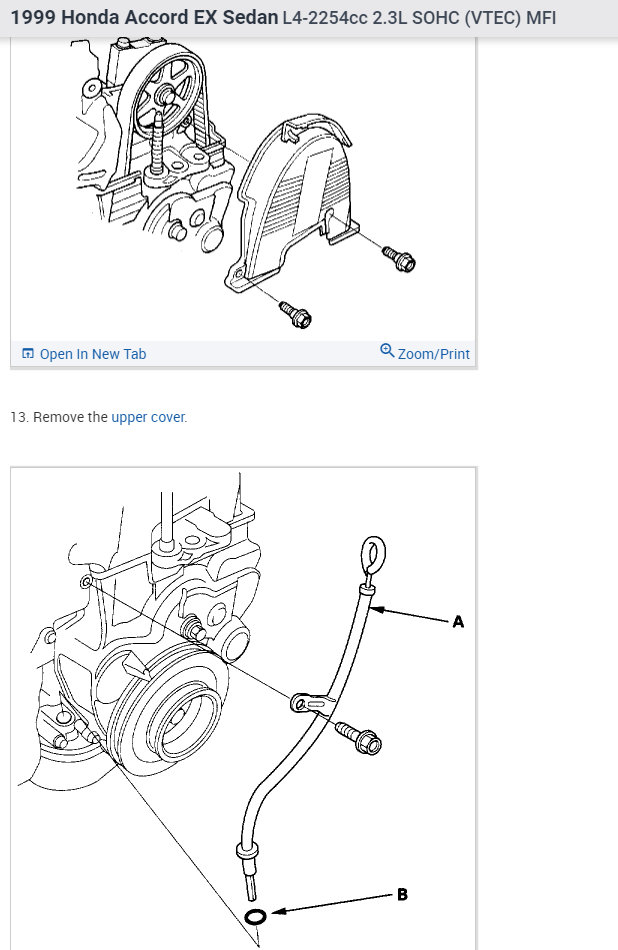 1999 Honda Accord EX Sedan L4-2254cc 2.3L SOHC (VTEC) MFI

Open In New Tab

Zoom/Print

13. Remove the upper cover.

A

B